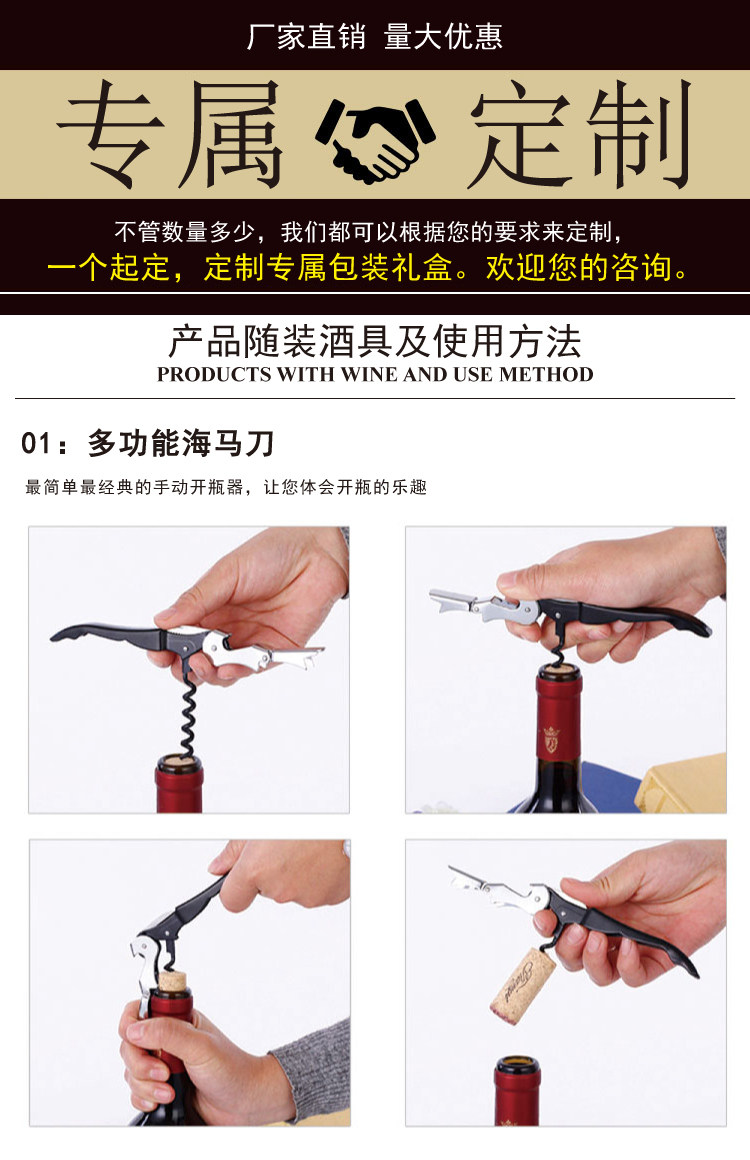 厂家直销 量大优惠

专属 定制

不管数量多少，我们都可以根据您的要求来定制，
一个起定，定制专属包装礼盒。欢迎您的咨询。

产品随装酒具及使用方法
PRODUCTS WITH WINE AND USE METHOD

01：多功能海马刀

最简单最经典的手动开瓶器，让您体会开瓶的乐趣