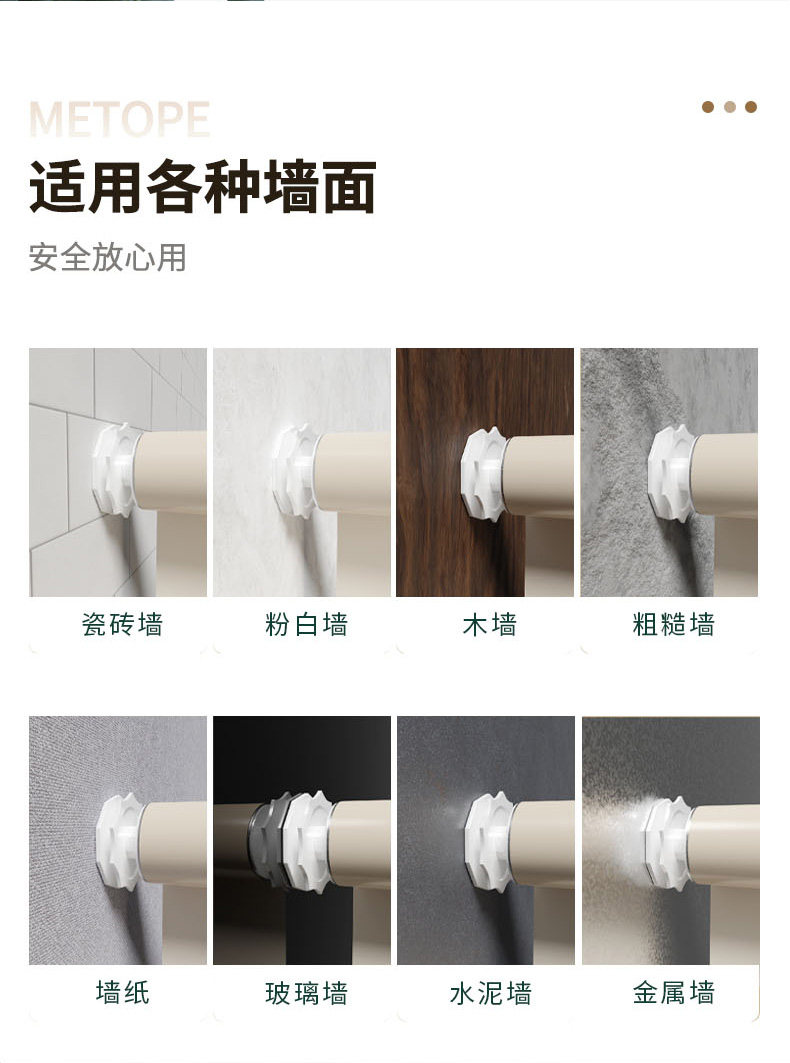 METOPE

适用各种墙面

安全放心用

瓷砖墙

粉白墙

木墙

粗糙墙

墙纸

玻璃墙

水泥墙

金属墙