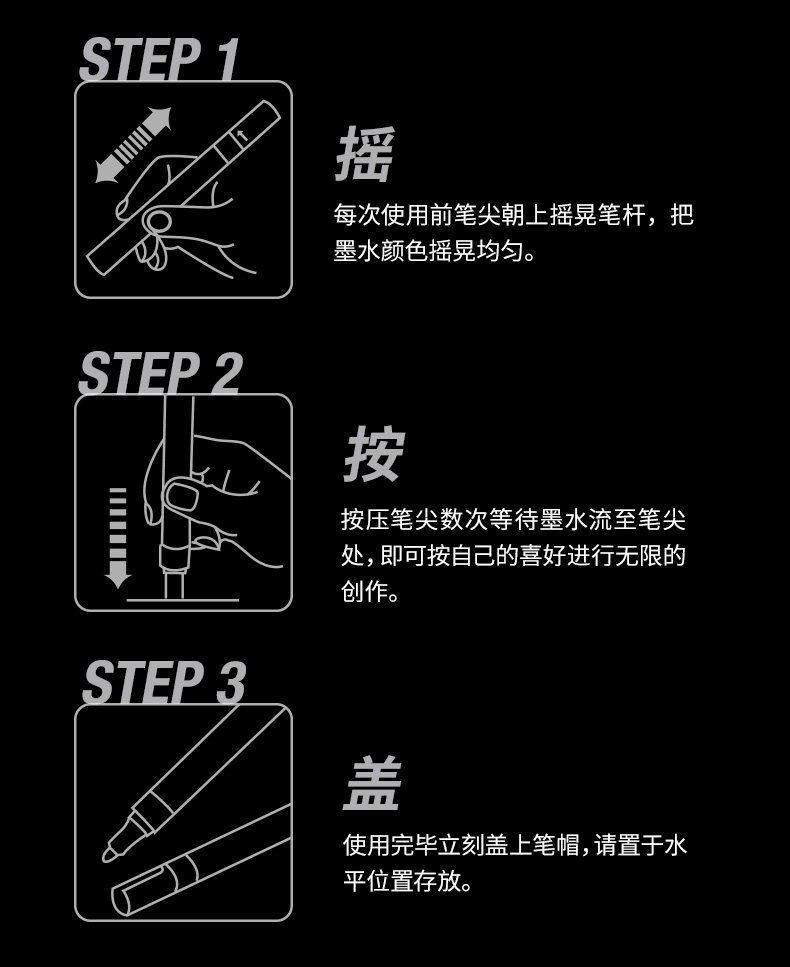 STEP 1

摇

每次使用前笔尖朝上摇晃笔杆，把墨水颜色摇晃均匀。

STEP 2

按

按压笔尖数次等待墨水流至笔尖处，即可按自己的喜好进行无限的创作。

STEP 3

盖

使用完毕立刻盖上笔帽，请置于水平位置存放。