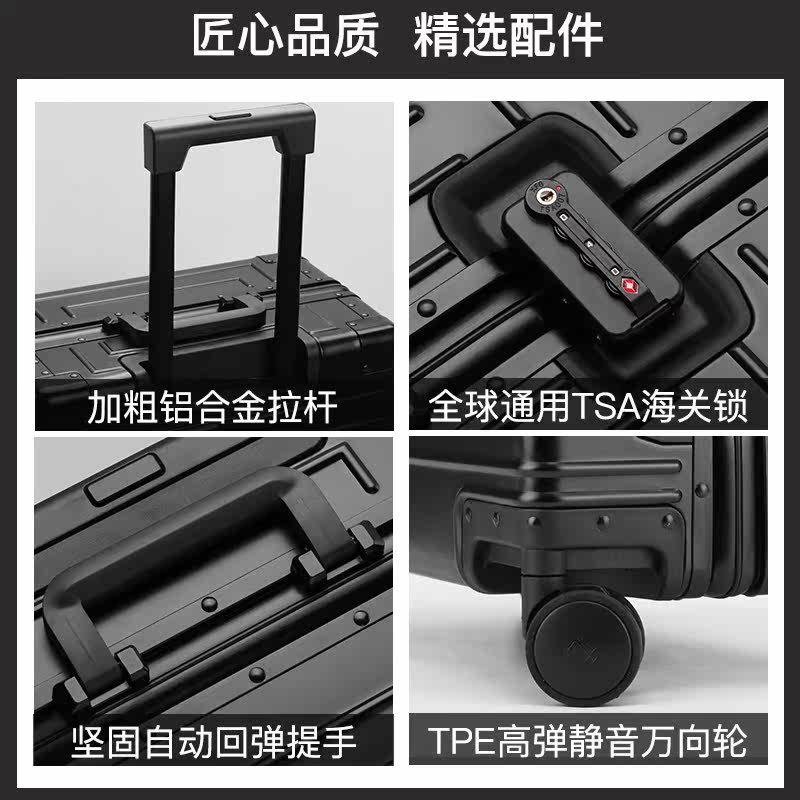 匠心品质　精选配件

加粗铝合金拉杆

全球通用TSA海关锁

坚固自动回弹提手

TPE高弹静音万向轮