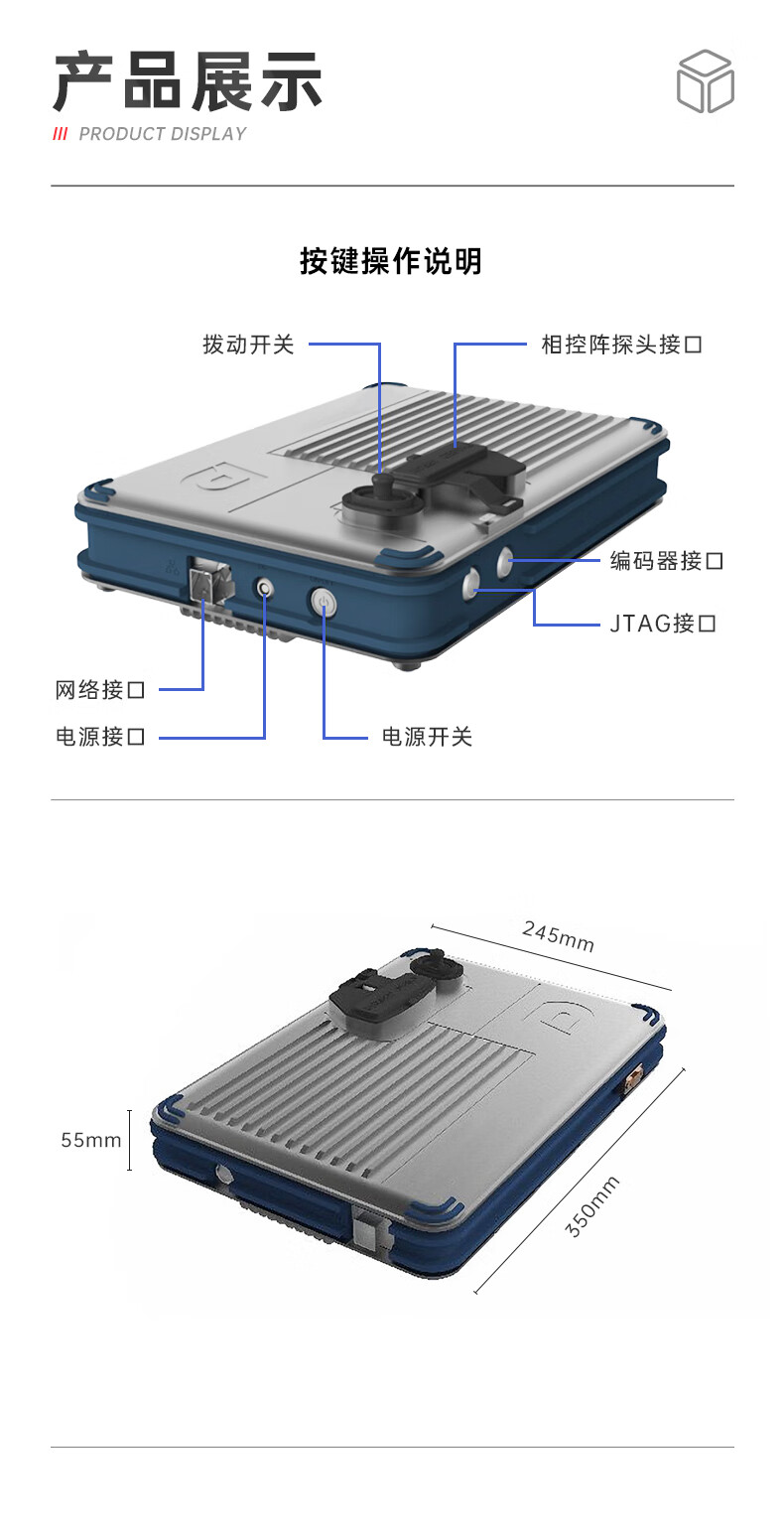 产品展示
/// PRODUCT DISPLAY

按键操作说明

拨动开关
相控阵探头接口
编码器接口
JTAG接口
网络接口
电源接口
电源开关

245mm
55mm
350mm