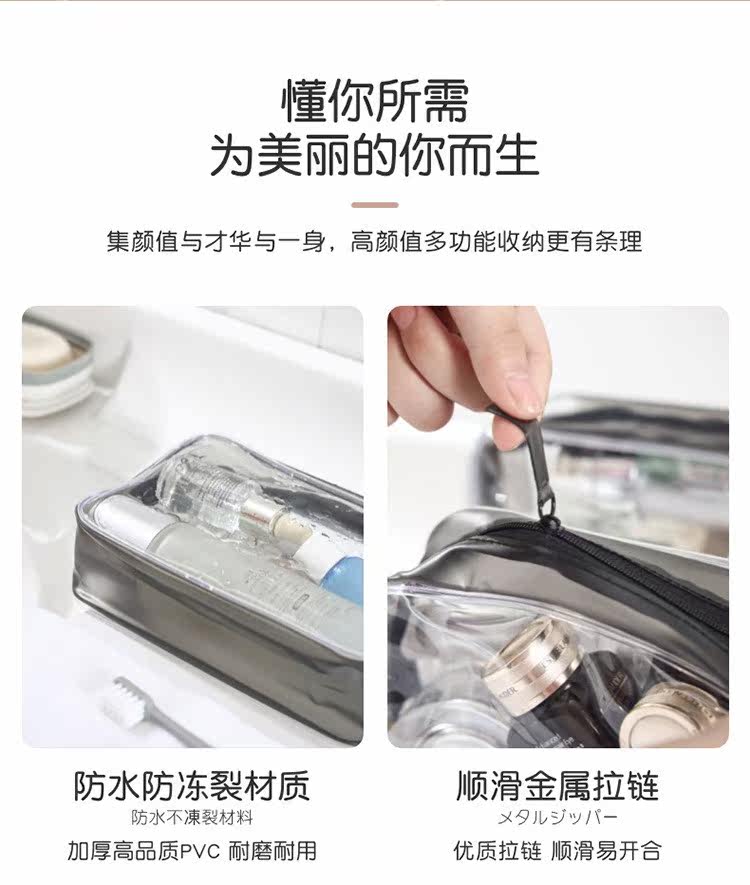 懂你所需
为美丽的你而生

集颜值与才华与一身，高颜值多功能收纳更有条理

防水防冻裂材质
防水不凍裂材料
加厚高品质PVC 耐磨耐用

顺滑金属拉链
メタルジッパー
优质拉链 顺滑易开合