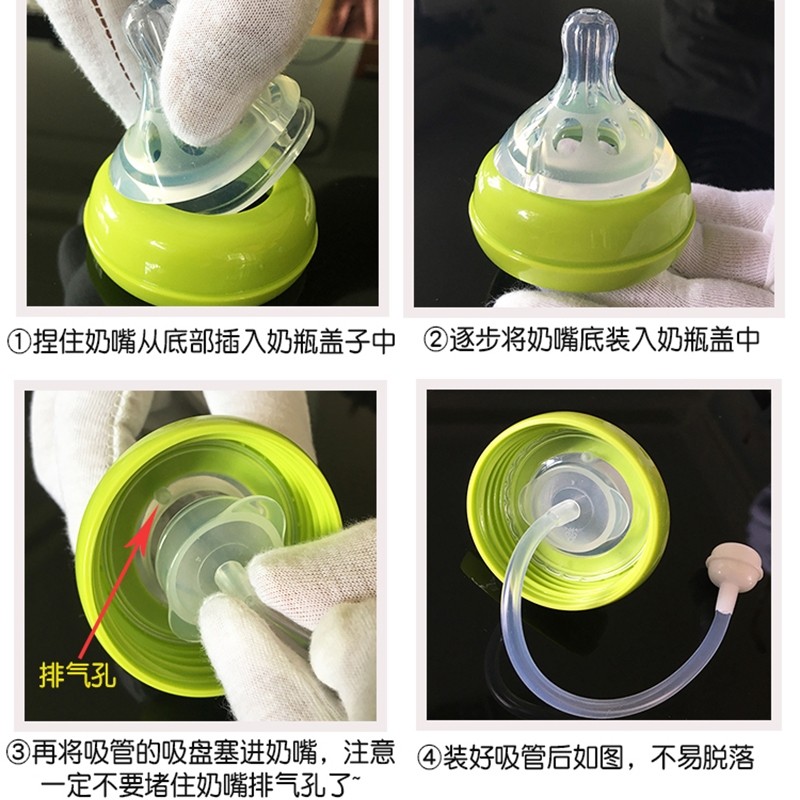 ①捏住奶嘴从底部插入奶瓶盖子中

②逐步将奶嘴底装入奶瓶盖中

排气孔

③再将吸管的吸盘塞进奶嘴，注意一定不要堵住奶嘴排气孔了~

④装好吸管后如图，不易脱落