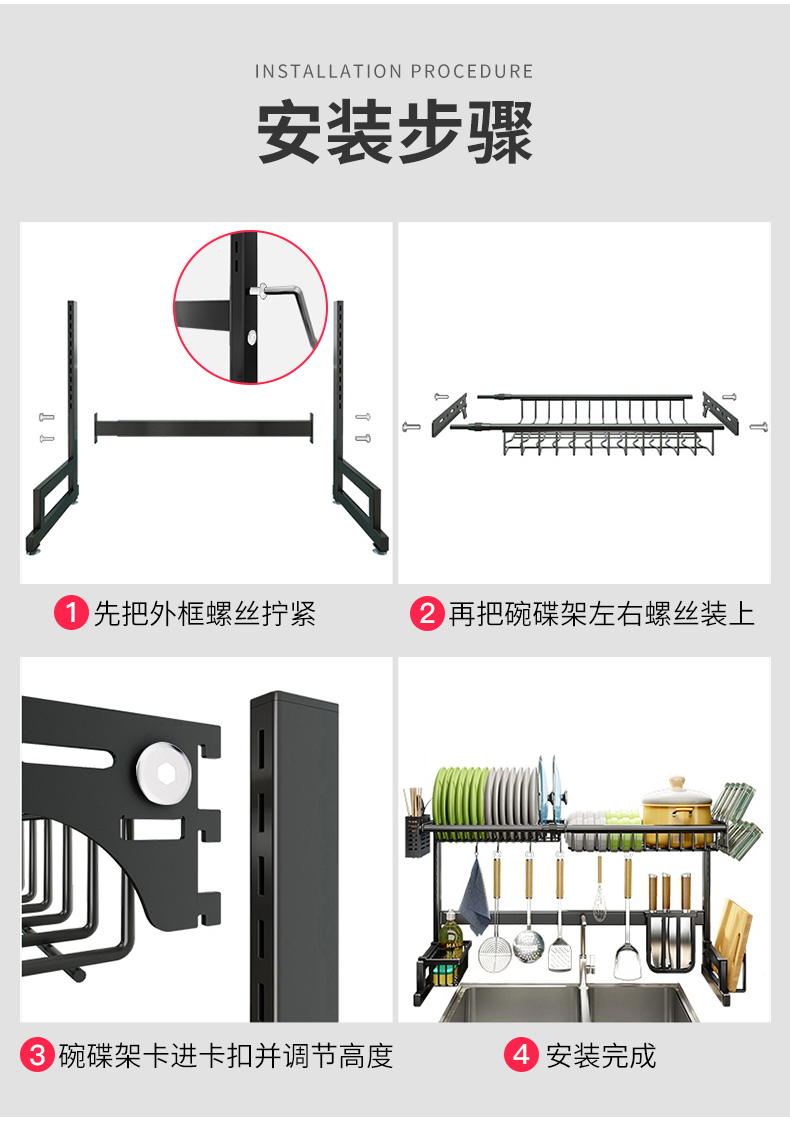 INSTALLATION PROCEDURE

安装步骤

1 先把外框螺丝拧紧

2 再把碗碟架左右螺丝装上

3 碗碟架卡进卡扣并调节高度

4 安装完成