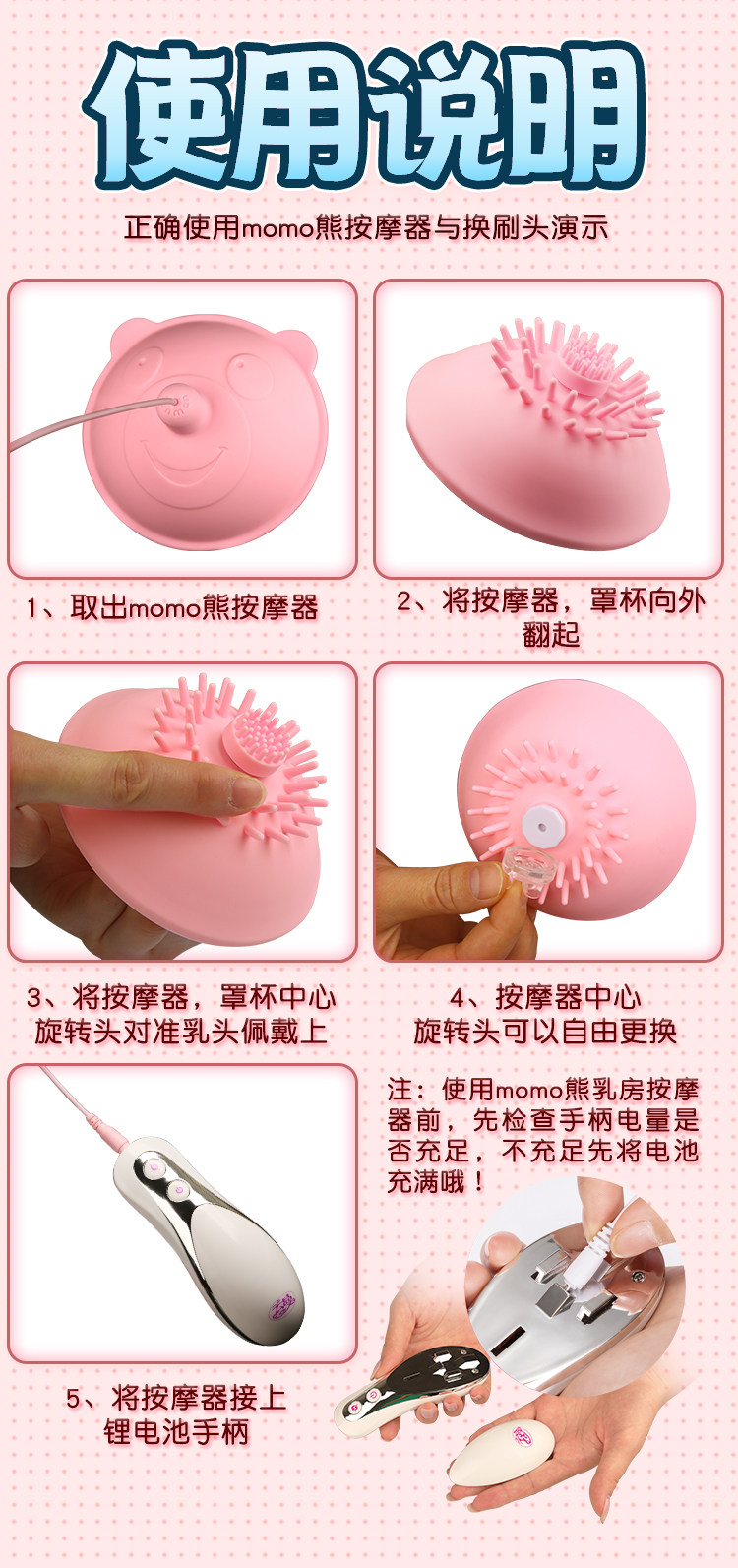 使用说明

正确使用momo熊按摩器与换刷头演示

1、取出momo熊按摩器

2、将按摩器，罩杯向外翻起

3、将按摩器，罩杯中心旋转头对准乳头佩戴上

4、按摩器中心旋转头可以自由更换

5、将按摩器接上锂电池手柄

注：使用momo熊乳房按摩器前，先检查手柄电量是否充足，不充足先将电池充满哦！