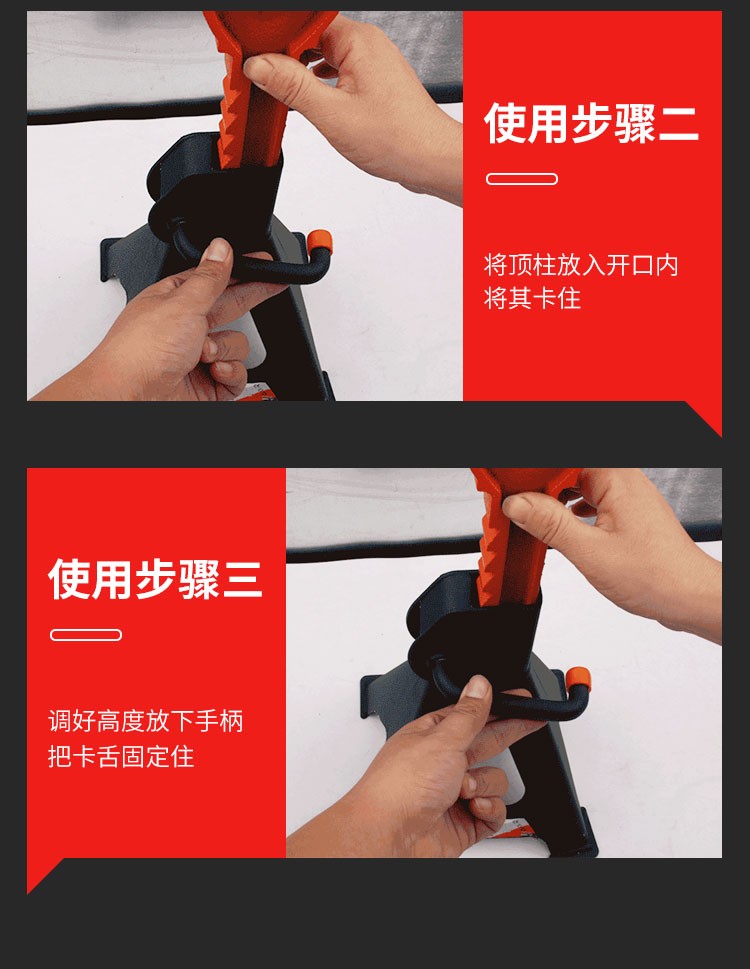 使用步骤二

将顶柱放入开口内
将其卡住

使用步骤三

调好高度放下手柄
把卡舌固定住