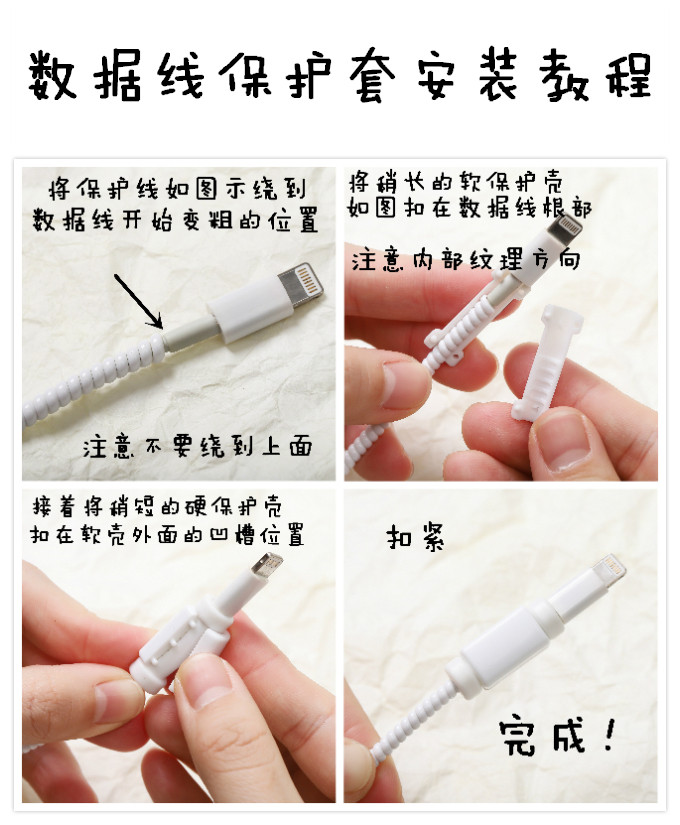 数据线保护套安装教程

将保护线如图示绕到数据线开始变粗的位置

注意不要绕到上面

将稍长的软保护壳如图扣在数据线根部

注意内部纹理方向

接着将稍短的硬保护壳扣在软壳外面的凹槽位置

扣紧

完成！