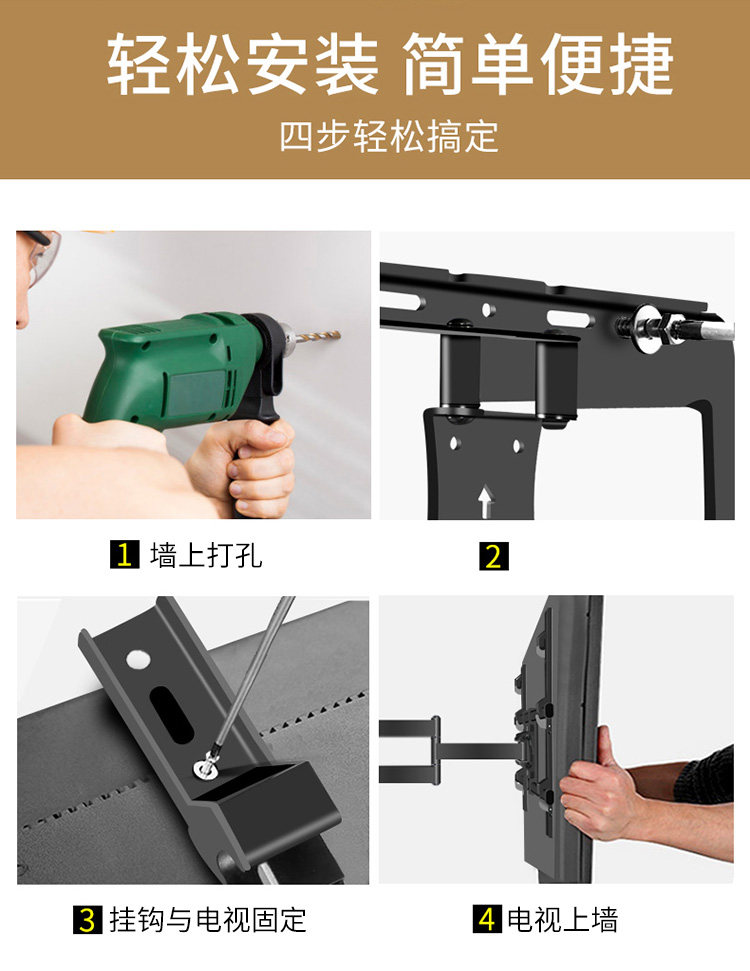 轻松安装 简单便捷

四步轻松搞定

1 墙上打孔

2

3 挂钩与电视固定

4 电视上墙