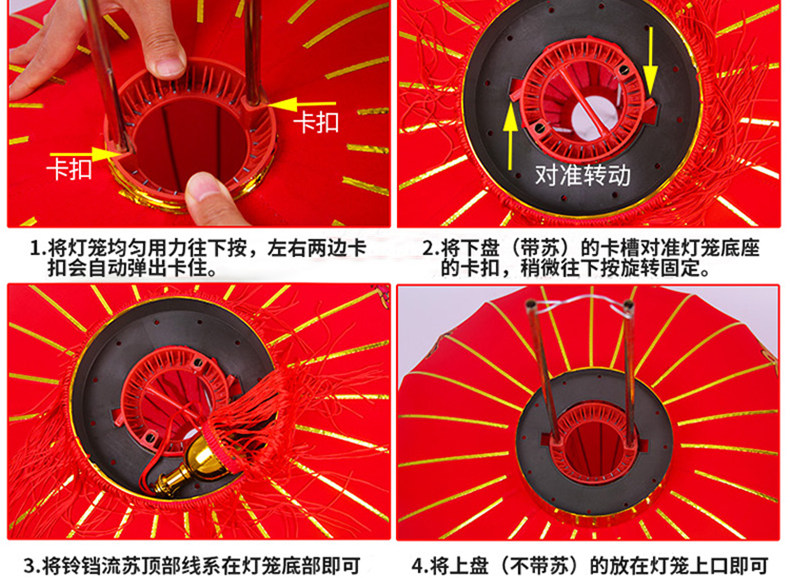 卡扣

卡扣

对准转动

1.将灯笼均匀用力往下按，左右两边卡扣会自动弹出卡住。

2.将下盘（带苏）的卡槽对准灯笼底座的卡扣，稍微往下按旋转固定。

3.将铃铛流苏顶部线系在灯笼底部即可

4.将上盘（不带苏）的放在灯笼上口即可