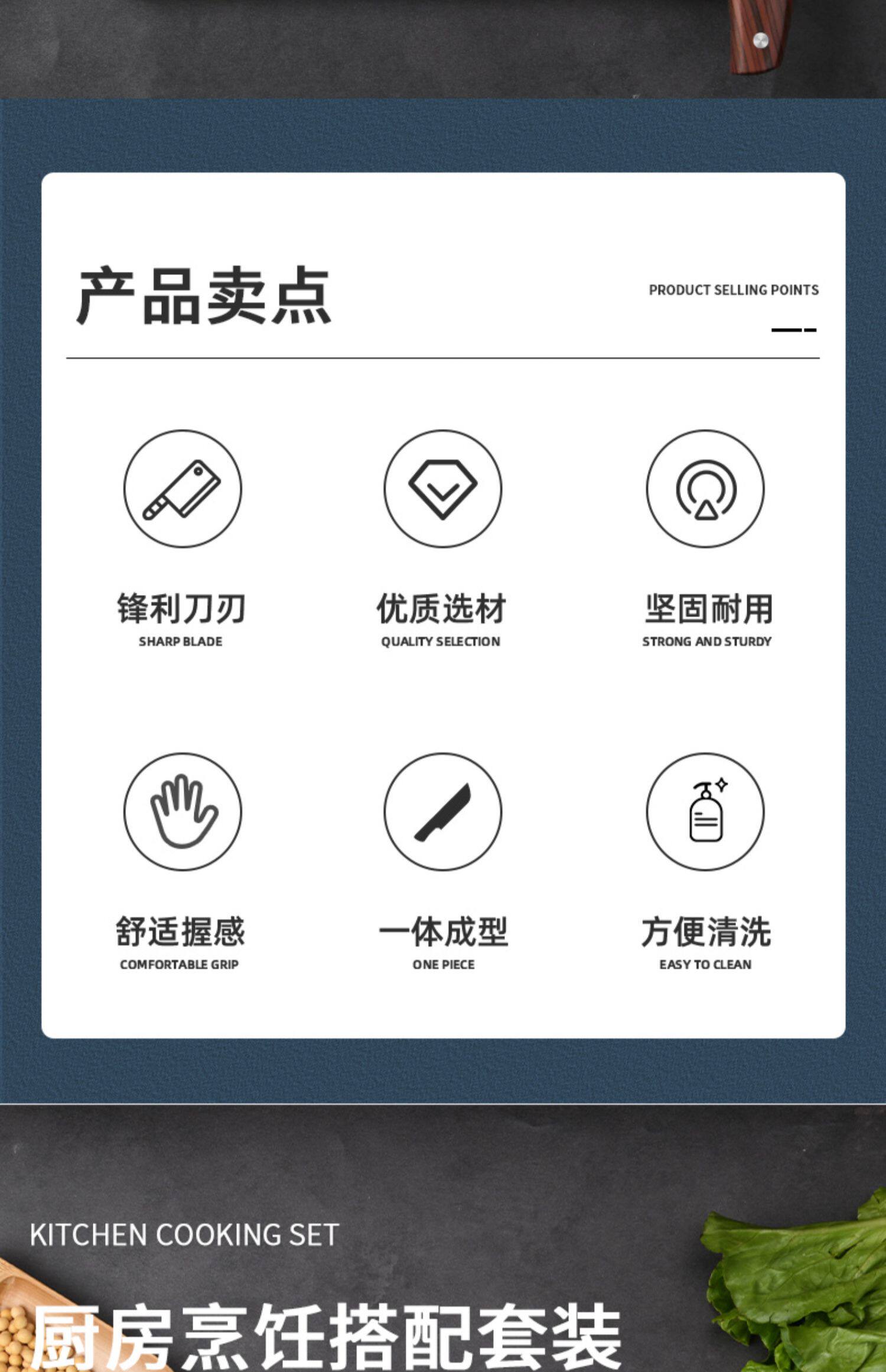 产品卖点

PRODUCT SELLING POINTS

锋利刀刃
SHARP BLADE

优质选材
QUALITY SELECTION

坚固耐用
STRONG AND STURDY

舒适握感
COMFORTABLE GRIP

一体成型
ONE PIECE

方便清洗
EASY TO CLEAN

KITCHEN COOKING SET

厨房烹饪搭配套装