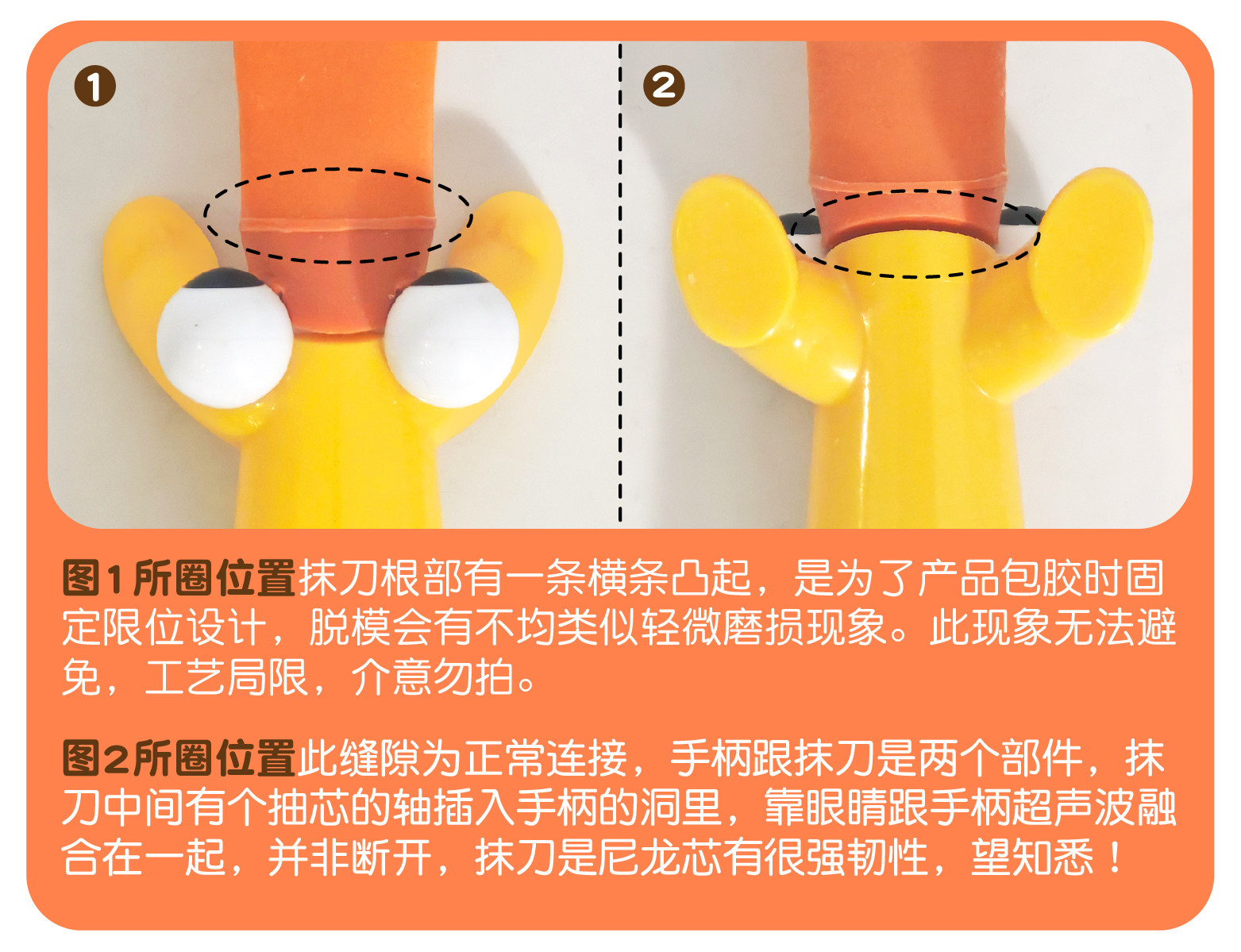 ❶

❷

图1所圈位置抹刀根部有一条横条凸起，是为了产品包胶时固定限位设计，脱模会有不均类似轻微磨损现象。此现象无法避免，工艺局限，介意勿拍。

图2所圈位置此缝隙为正常连接，手柄跟抹刀是两个部件，抹刀中间有个抽芯的轴插入手柄的洞里，靠眼睛跟手柄超声波融合在一起，并非断开，抹刀是尼龙芯有很强韧性，望知悉！