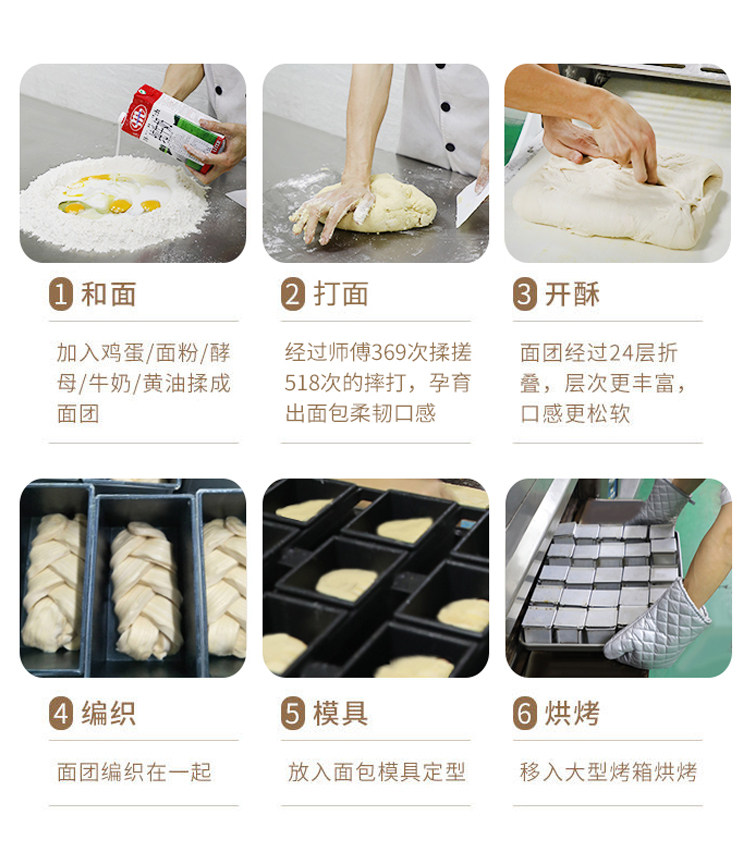 1 和面

加入鸡蛋/面粉/酵母/牛奶/黄油揉成面团

2 打面

经过师傅369次揉搓518次的摔打，孕育出面包柔韧口感

3 开酥

面团经过24层折叠，层次更丰富，口感更松软

4 编织

面团编织在一起

5 模具

放入面包模具定型

6 烘烤

移入大型烤箱烘烤