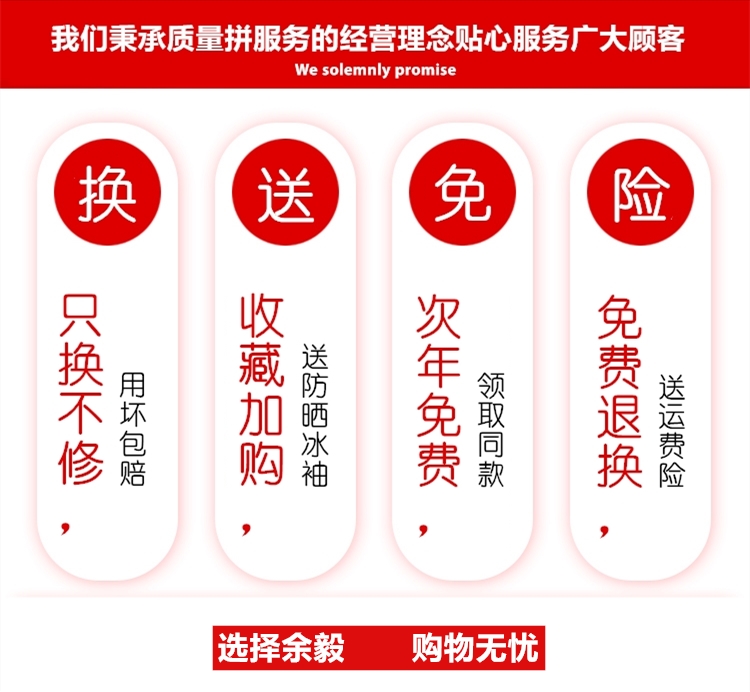 我们秉承质量拼服务的经营理念贴心服务广大顾客

We solemnly promise

换

只换不修，

用坏包赔

送

收藏加购，

送防晒冰袖

免

次年免费，

领取同款

险

免费退换，

送运费险

选择余毅 购物无忧