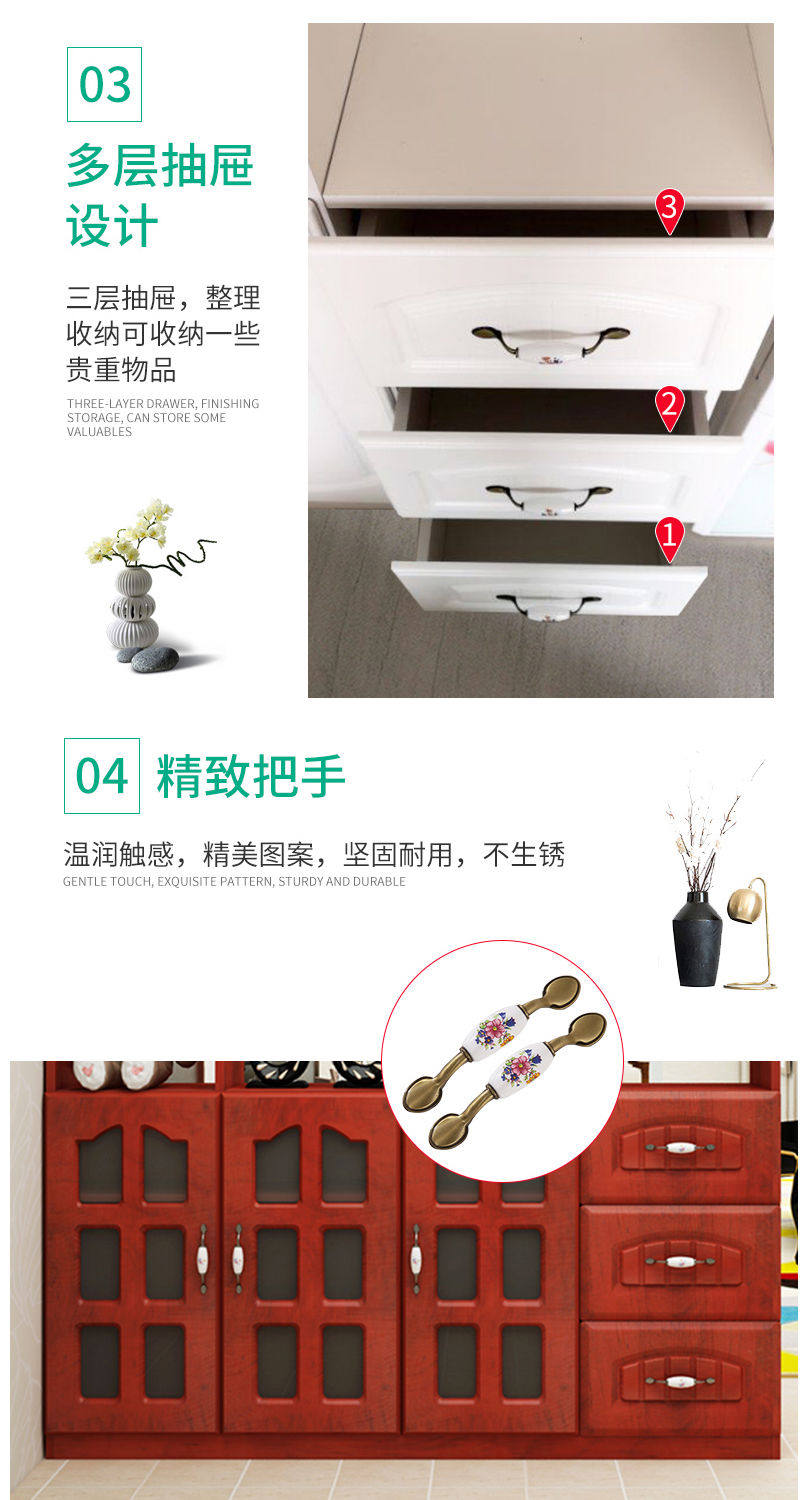 03

多层抽屉设计

三层抽屉，整理收纳可收纳一些贵重物品

THREE-LAYER DRAWER, FINISHING STORAGE, CAN STORE SOME VALUABLES

3

2

1

04 精致把手

温润触感，精美图案，坚固耐用，不生锈

GENTLE TOUCH, EXQUISITE PATTERN, STURDY AND DURABLE