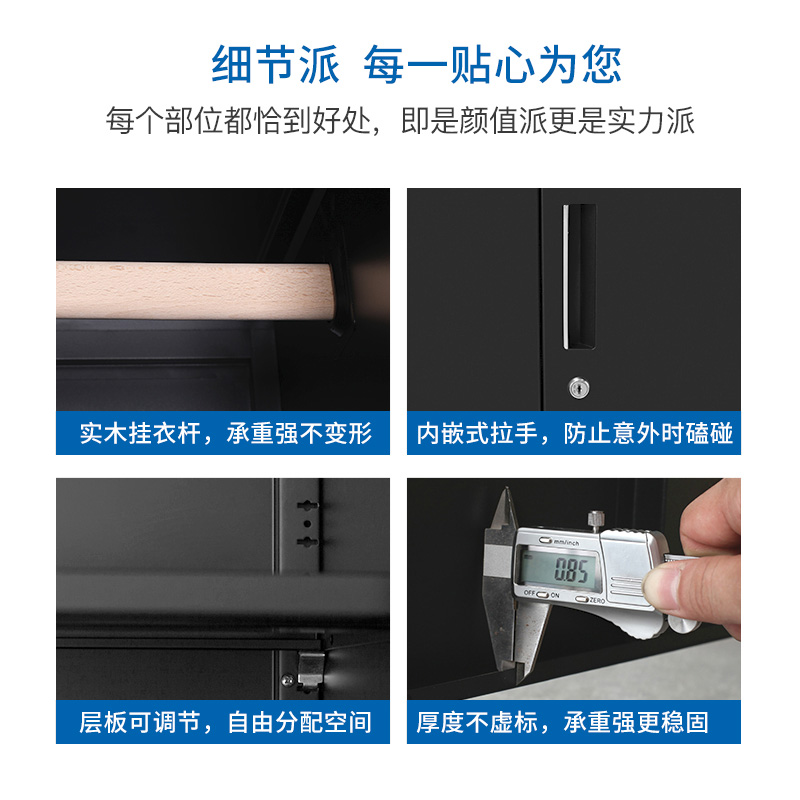 细节派 每一贴心为您

每个部位都恰到好处，即是颜值派更是实力派

实木挂衣杆，承重强不变形

内嵌式拉手，防止意外时磕碰

mm/inch

0.85

OFF ON ZERO

层板可调节，自由分配空间

厚度不虚标，承重强更稳固