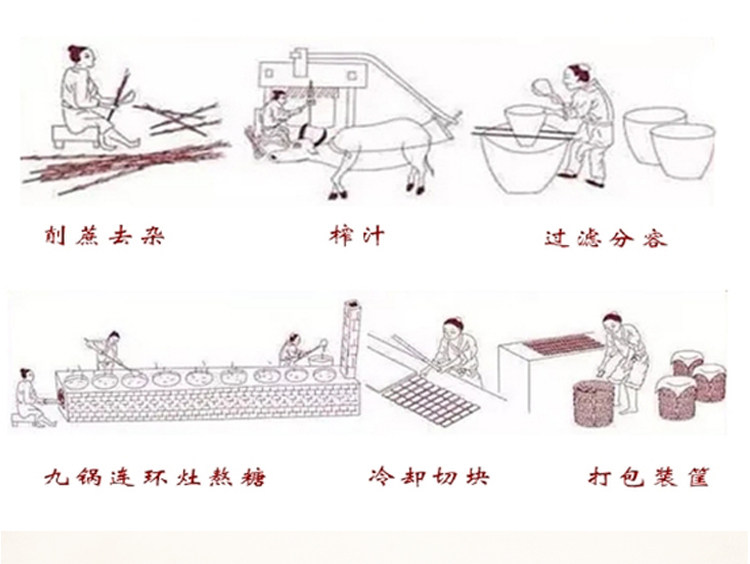 削蔗去杂

榨汁

过滤分容

九锅连环灶熬糖

冷却切块

打包装筐