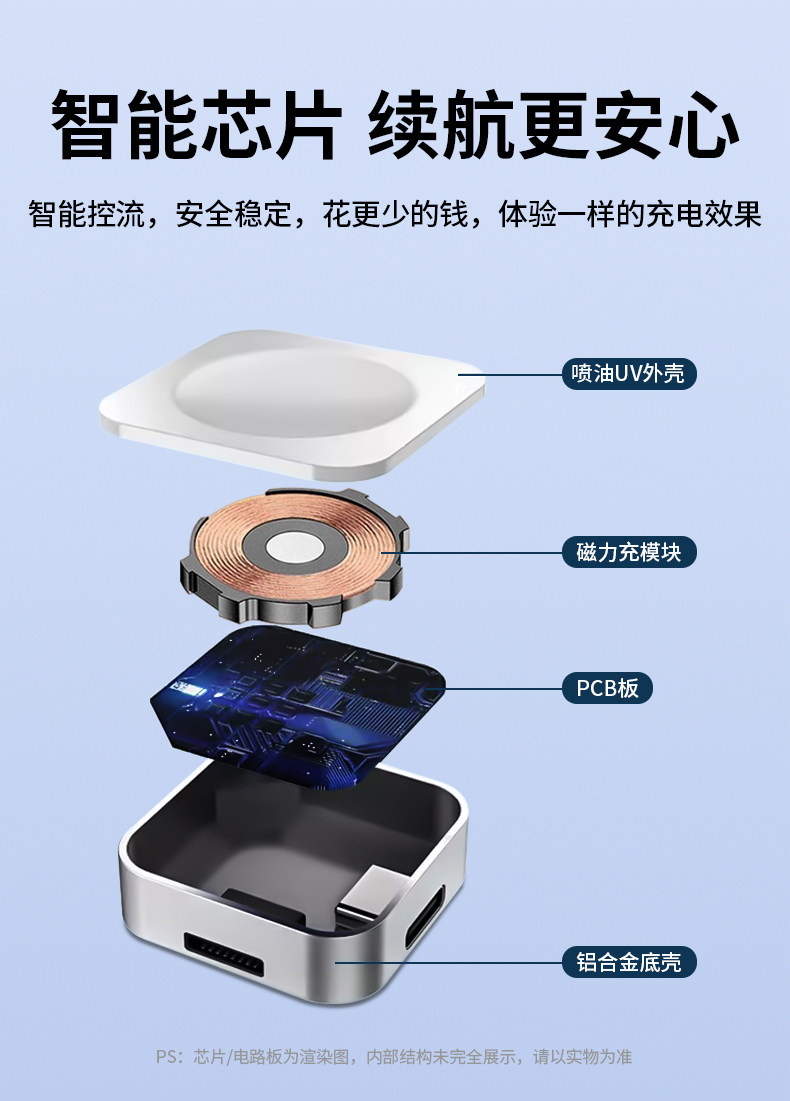 智能芯片 续航更安心

智能控流，安全稳定，花更少的钱，体验一样的充电效果

喷油UV外壳

磁力充模块

PCB板

铝合金底壳

PS：芯片/电路板为渲染图，内部结构未完全展示，请以实物为准