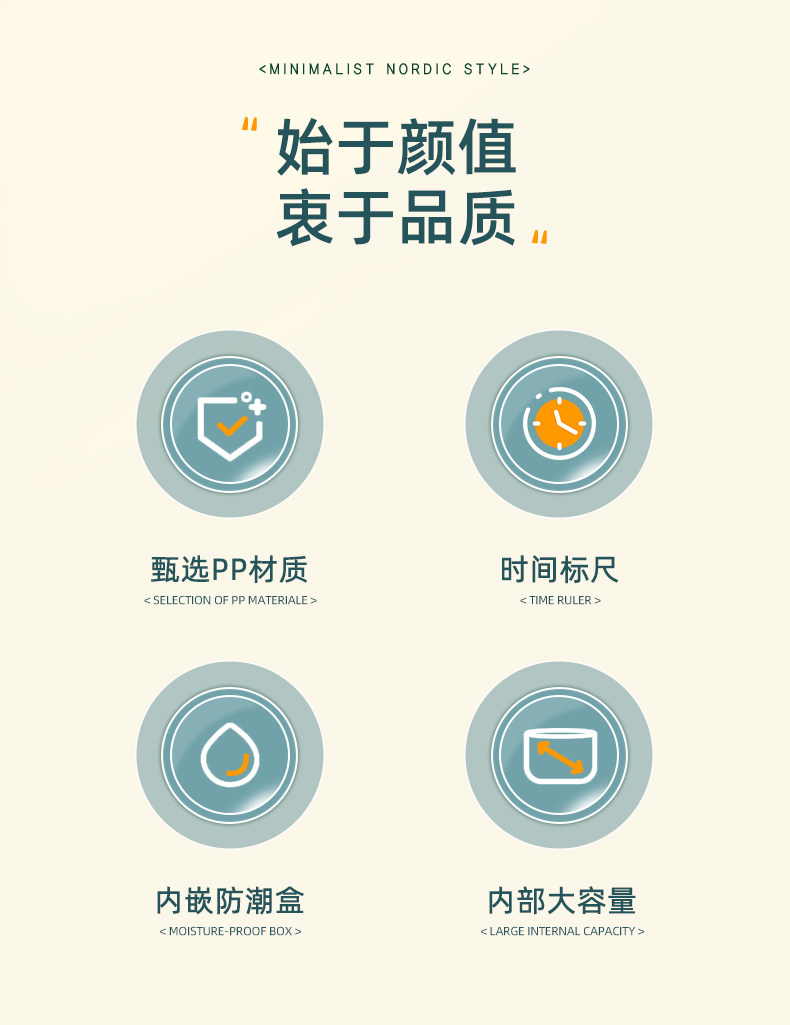 <MINIMALIST NORDIC STYLE>

“始于颜值
衷于品质”

甄选PP材质
< SELECTION OF PP MATERIALE >

时间标尺
< TIME RULER >

内嵌防潮盒
< MOISTURE-PROOF BOX >

内部大容量
< LARGE INTERNAL CAPACITY >