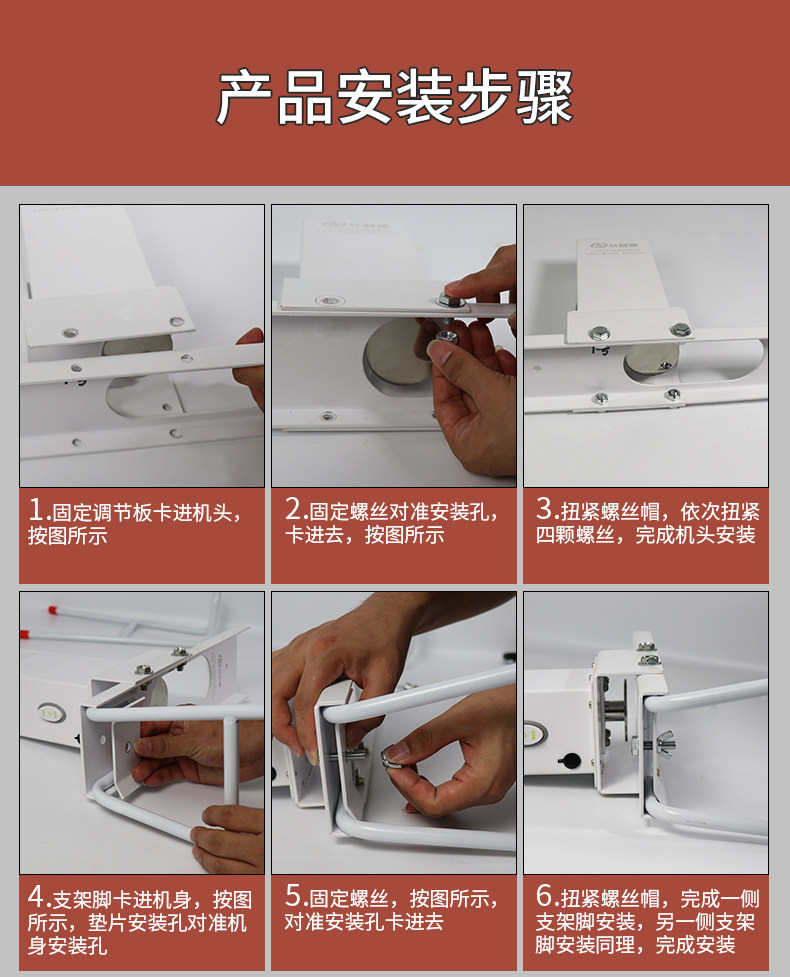 产品安装步骤

1.固定调节板卡进机头，按图所示

2.固定螺丝对准安装孔，卡进去，按图所示

3.扭紧螺丝帽，依次扭紧四颗螺丝，完成机头安装

4.支架脚卡进机身，按图所示，垫片安装孔对准机身安装孔

5.固定螺丝，按图所示，对准安装孔卡进去

6.扭紧螺丝帽，完成一侧支架脚安装，另一侧支架脚安装同理，完成安装