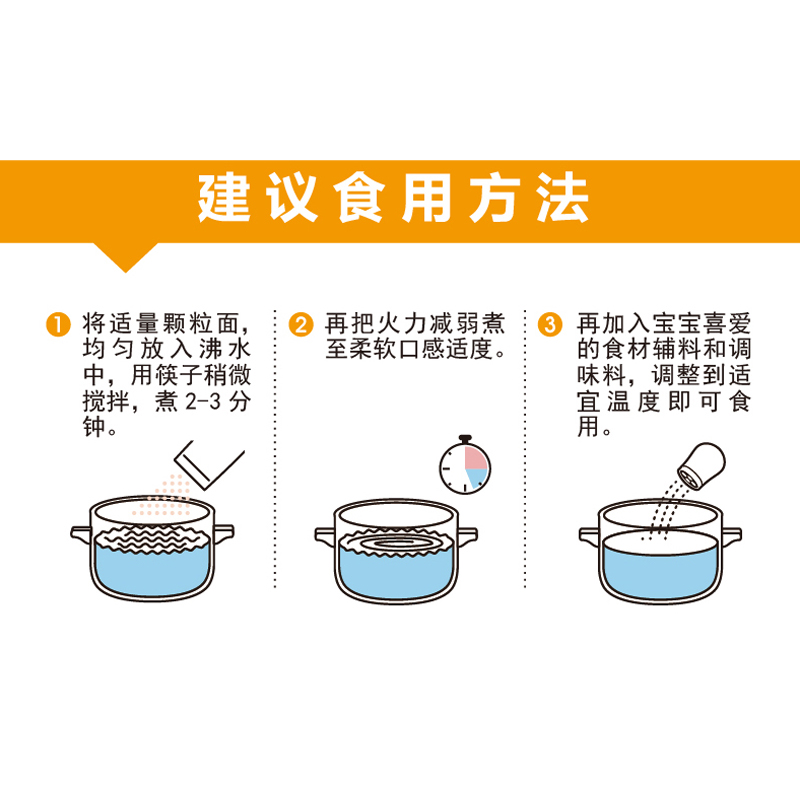 建议食用方法

1 将适量颗粒面，均匀放入沸水中，用筷子稍微搅拌，煮 2-3 分钟。

2 再把火力减弱煮至柔软口感适度。

3 再加入宝宝喜爱的食材辅料和调味料，调整到适宜温度即可食用。