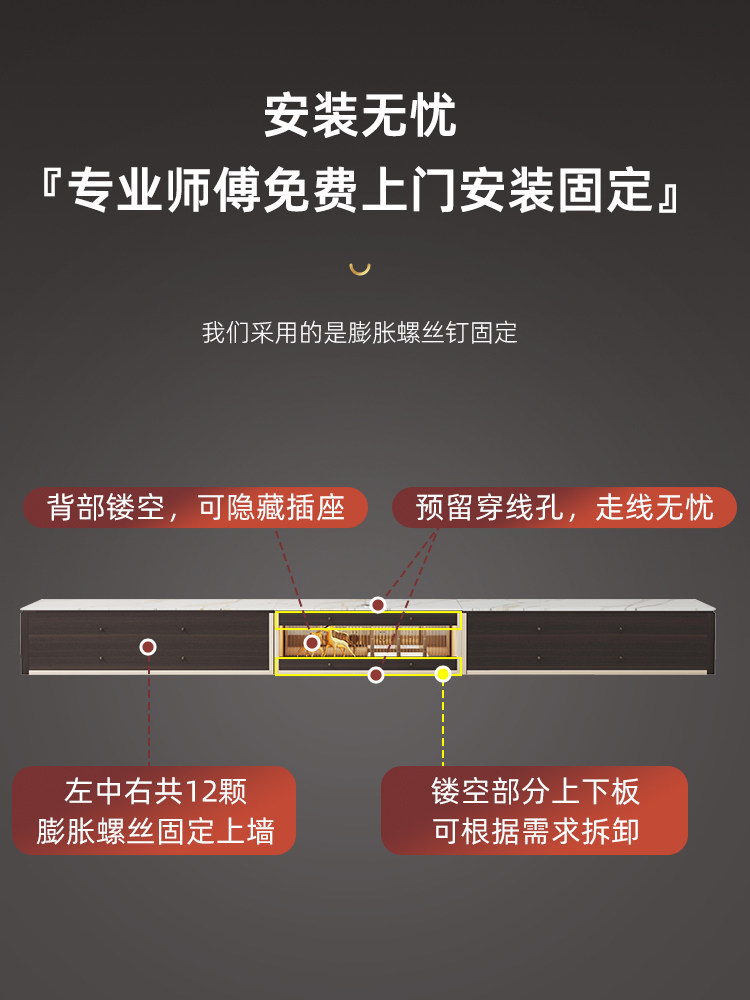 安装无忧
『专业师傅免费上门安装固定』

我们采用的是膨胀螺丝钉固定

背部镂空，可隐藏插座

预留穿线孔，走线无忧

左中右共12颗
膨胀螺丝固定上墙

镂空部分上下板
可根据需求拆卸