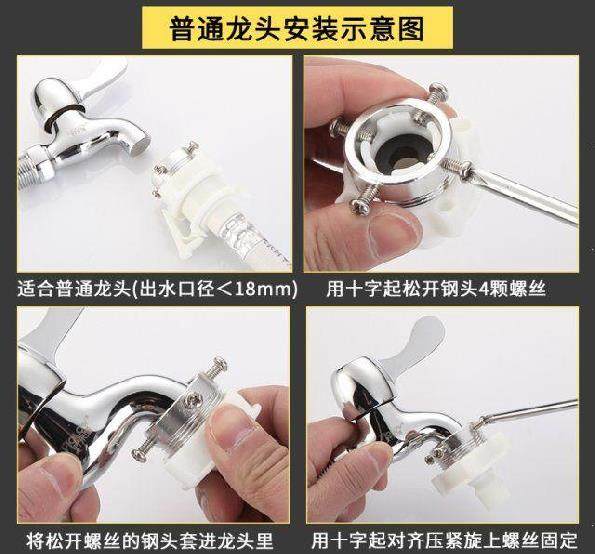 普通龙头安装示意图

适合普通龙头(出水口径＜18mm)

用十字起松开钢头4颗螺丝

将松开螺丝的钢头套进龙头里

用十字起对齐压紧旋上螺丝固定