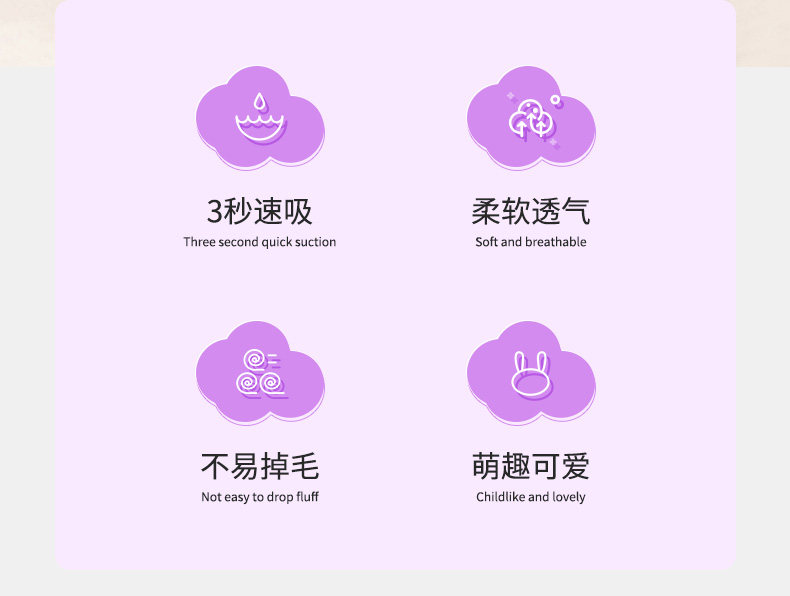 3秒速吸
Three second quick suction

柔软透气
Soft and breathable

不易掉毛
Not easy to drop fluff

萌趣可爱
Childlike and lovely