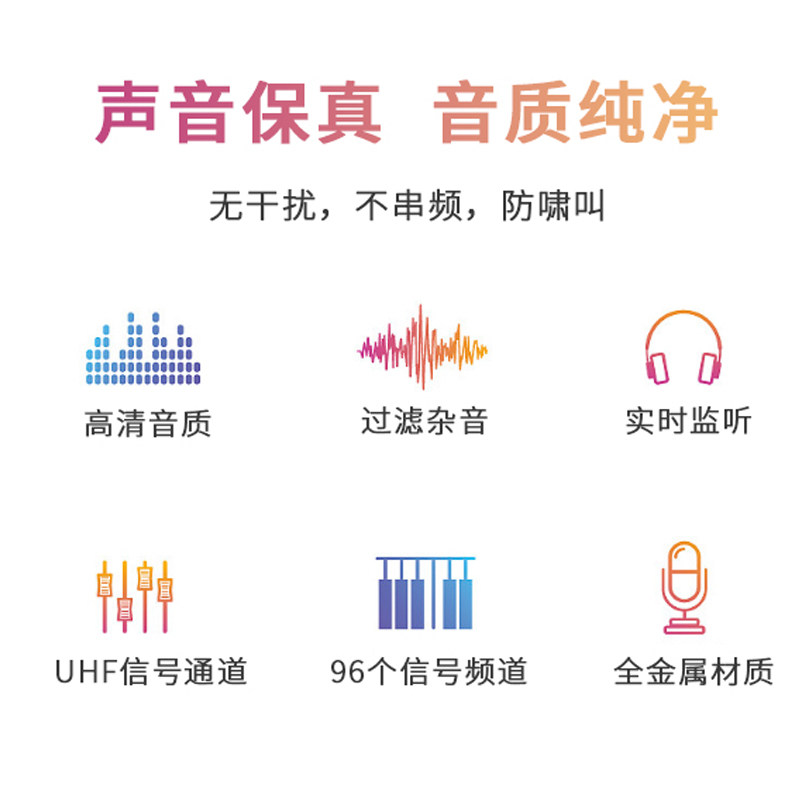 声音保真 音质纯净

无干扰，不串频，防啸叫

高清音质

过滤杂音

实时监听

UHF信号通道

96个信号频道

全金属材质