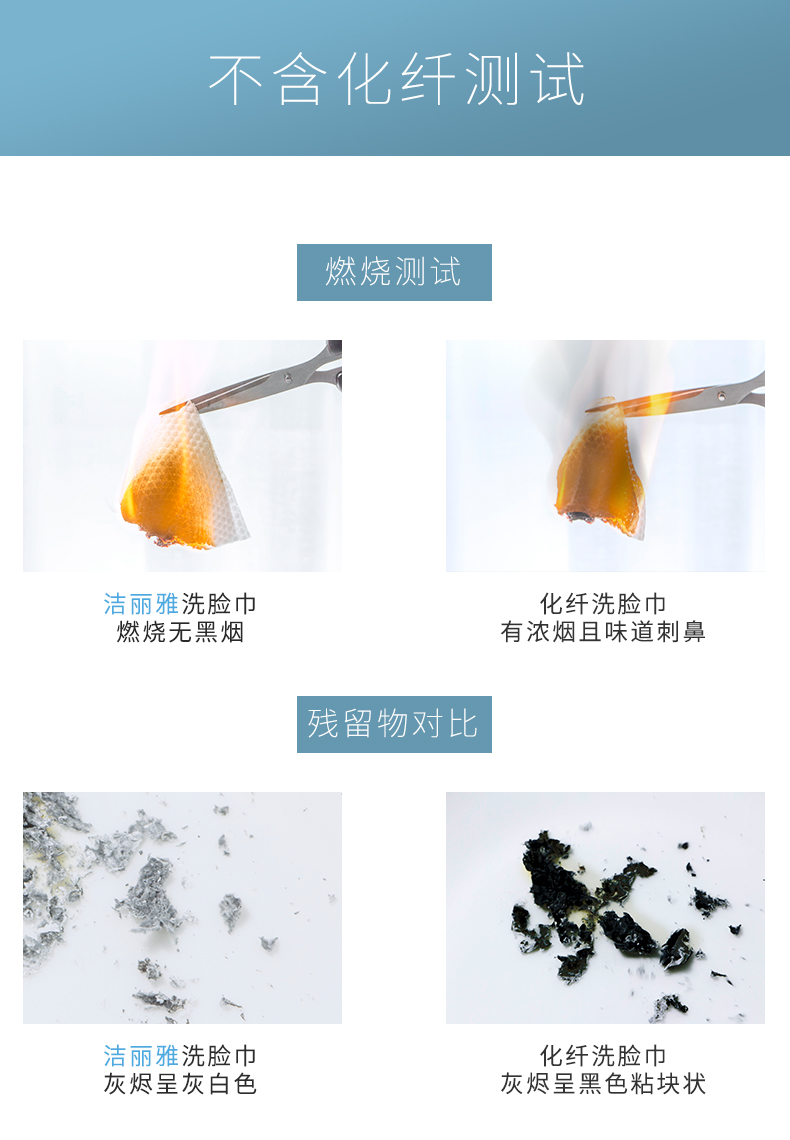 不含化纤测试

燃烧测试

洁丽雅洗脸巾
燃烧无黑烟

化纤洗脸巾
有浓烟且味道刺鼻

残留物对比

洁丽雅洗脸巾
灰烬呈灰白色

化纤洗脸巾
灰烬呈黑色粘块状