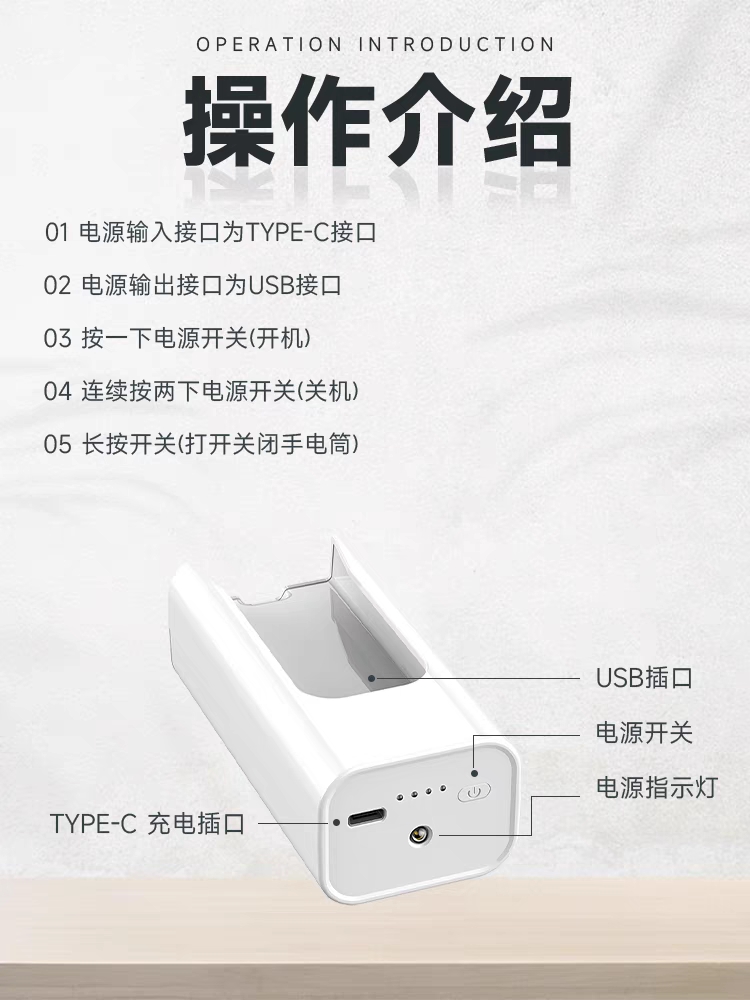 OPERATION INTRODUCTION

操作介绍

01 电源输入接口为TYPE-C接口

02 电源输出接口为USB接口

03 按一下电源开关(开机)

04 连续按两下电源开关(关机)

05 长按开关(打开关闭手电筒)

USB插口

电源开关

电源指示灯

TYPE-C 充电插口