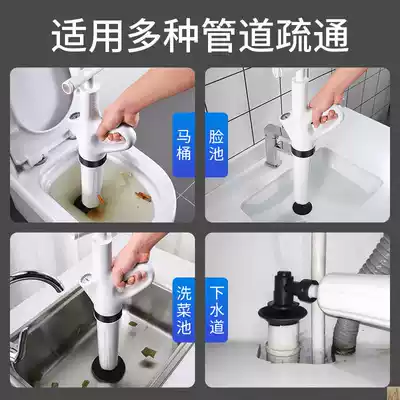 适用多种管道疏通

马桶

脸池

洗菜池

下水道