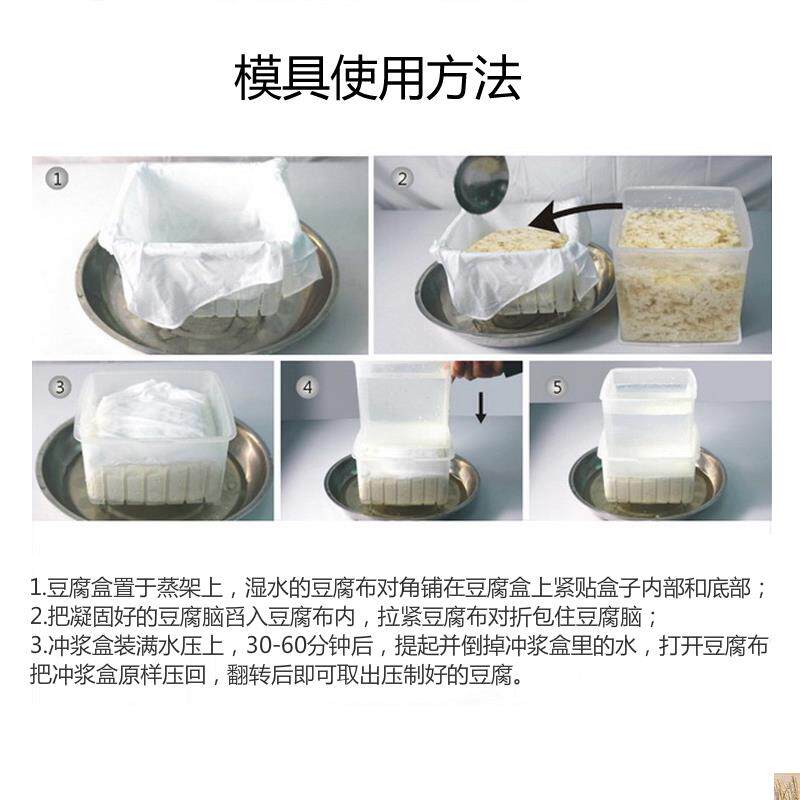 模具使用方法

1

2

3

4

5

1.豆腐盒置于蒸架上，湿水的豆腐布对角铺在豆腐盒上紧贴盒子内部和底部；
2.把凝固好的豆腐脑舀入豆腐布内，拉紧豆腐布对折包住豆腐脑；
3.冲浆盒装满水压上，30-60分钟后，提起并倒掉冲浆盒里的水，打开豆腐布把冲浆盒原样压回，翻转后即可取出压制好的豆腐。