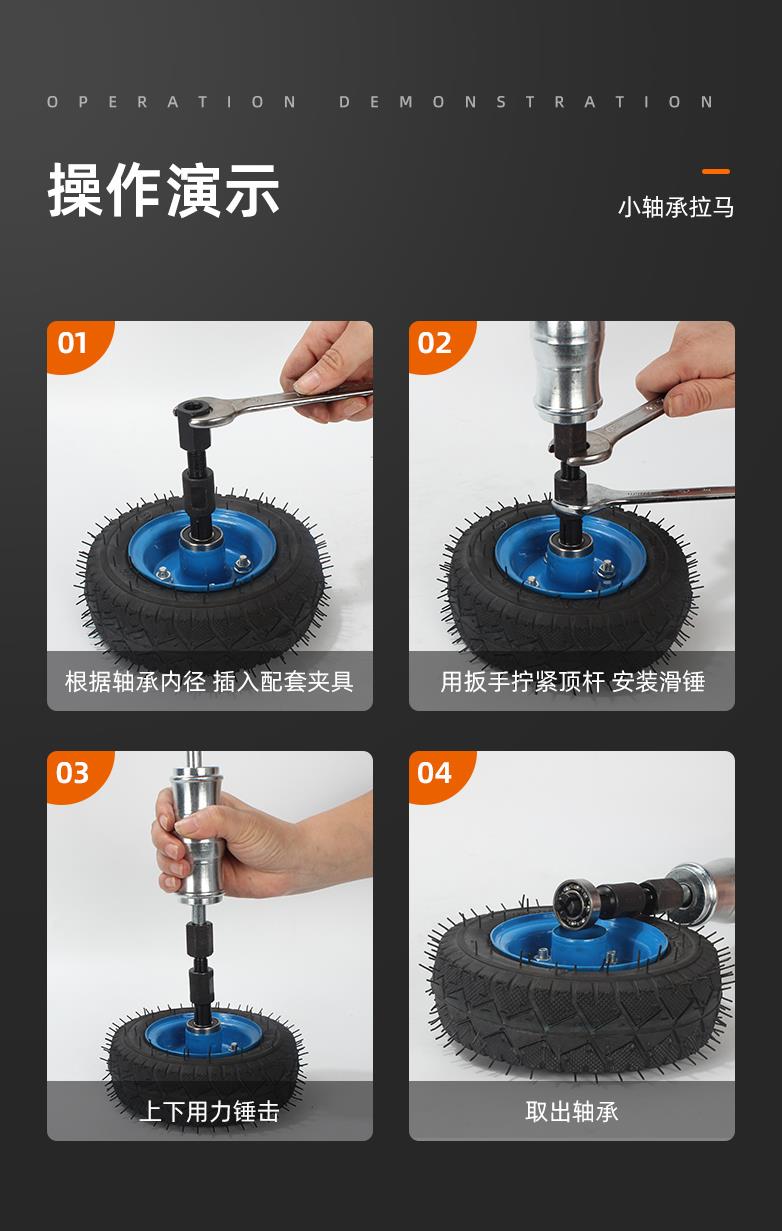 OPERATION DEMONSTRATION

操作演示

小轴承拉马

01

根据轴承内径 插入配套夹具

02

用扳手拧紧顶杆 安装滑锤

03

上下用力锤击

04

取出轴承