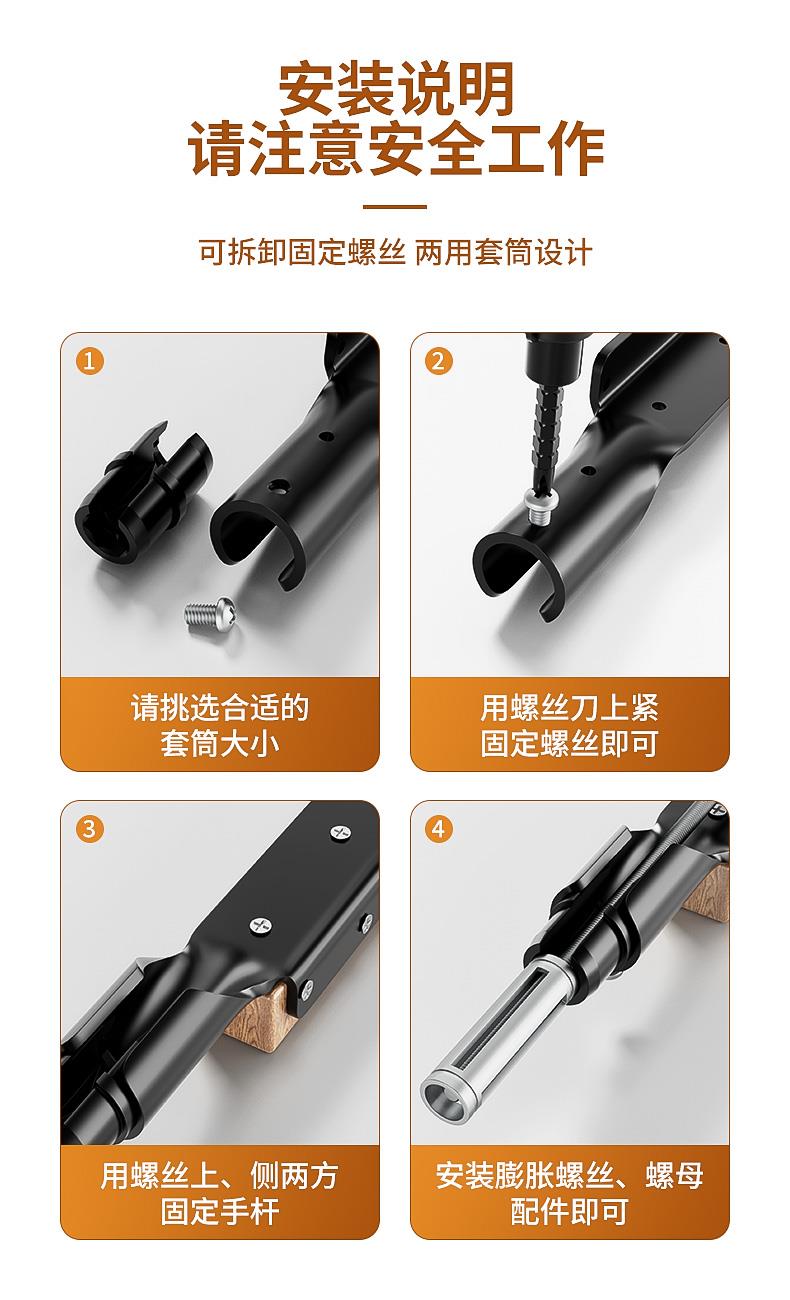 安装说明
请注意安全工作

可拆卸固定螺丝 两用套筒设计

1
请挑选合适的套筒大小

2
用螺丝刀上紧固定螺丝即可

3
用螺丝上、侧两方固定手杆

4
安装膨胀螺丝、螺母配件即可