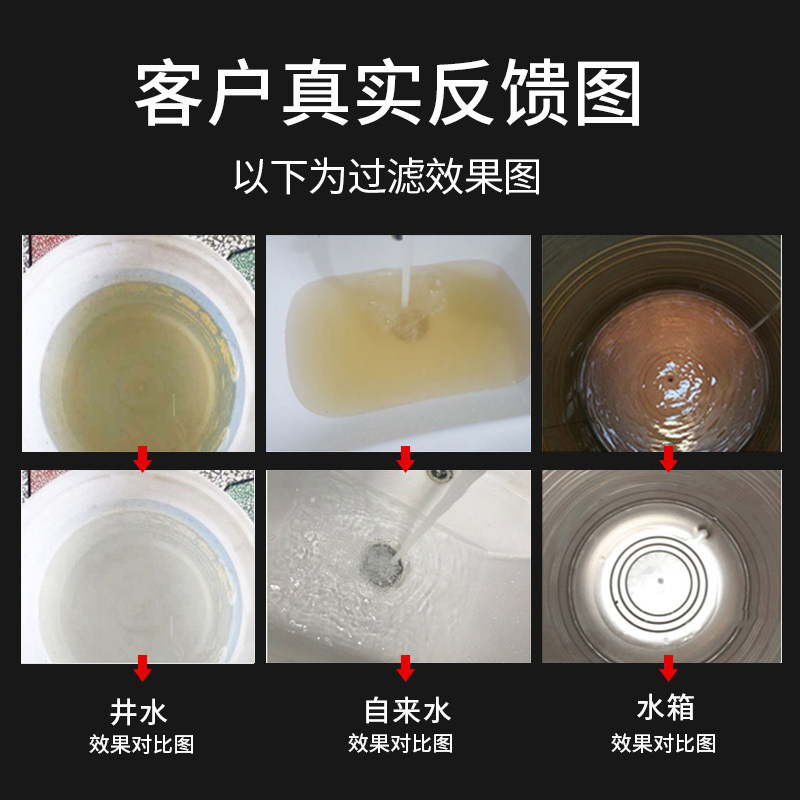 客户真实反馈图

以下为过滤效果图

井水
效果对比图

自来水
效果对比图

水箱
效果对比图