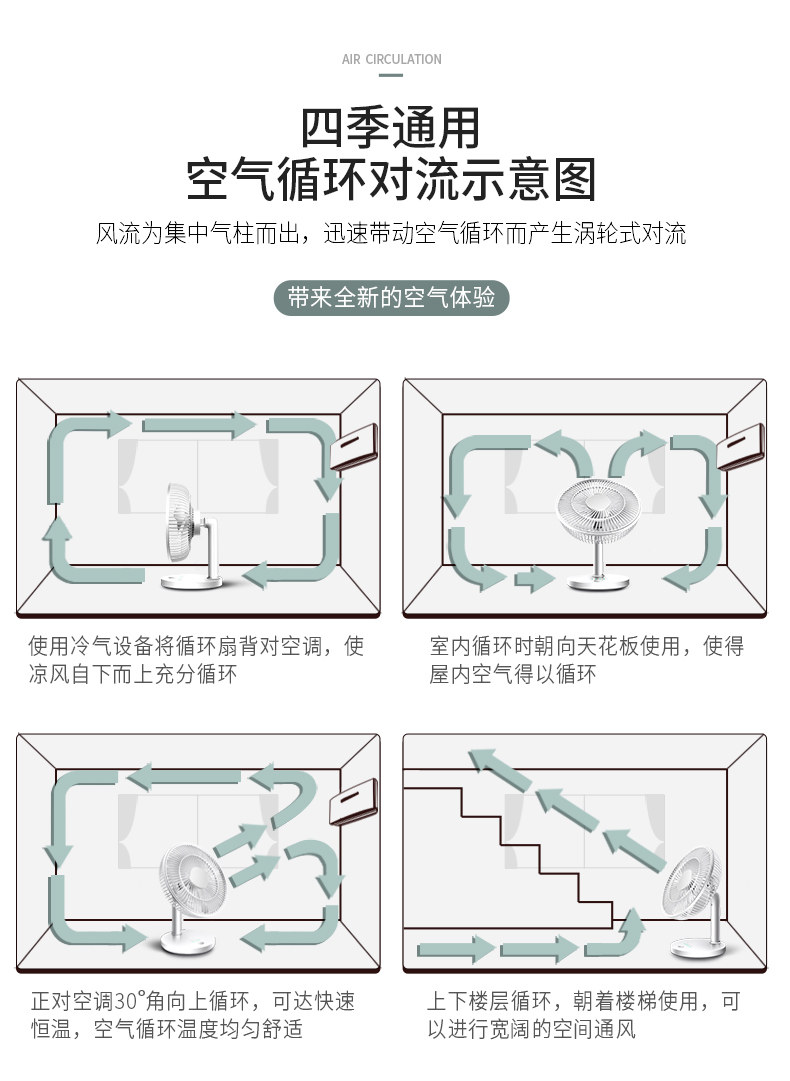 AIR CIRCULATION

四季通用
空气循环对流示意图

风流为集中气柱而出，迅速带动空气循环而产生涡轮式对流

带来全新的空气体验

使用冷气设备将循环扇背对空调，使凉风自下而上充分循环

室内循环时朝向天花板使用，使得屋内空气得以循环

正对空调30°角向上循环，可达快速恒温，空气循环温度均匀舒适

上下楼层循环，朝着楼梯使用，可以进行宽阔的空间通风