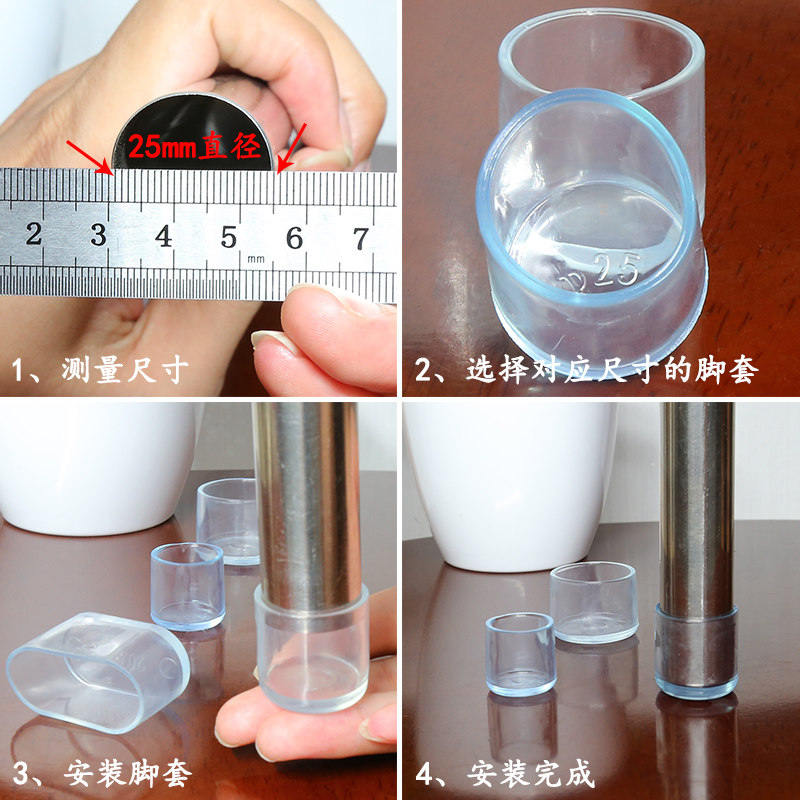 25mm直径

2 3 4 5 6 7
mm

1、测量尺寸

25

2、选择对应尺寸的脚套

3、安装脚套

4、安装完成