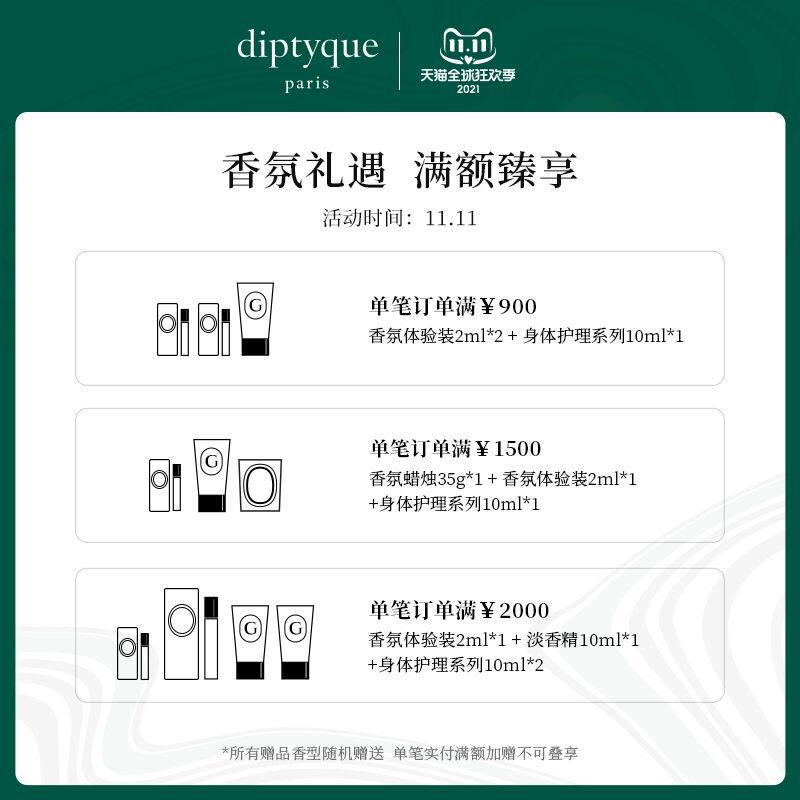 diptyque
paris

11.11
天猫全球狂欢季
2021

香氛礼遇 满额臻享
活动时间：11.11

G
单笔订单满￥900
香氛体验装2ml*2 + 身体护理系列10ml*1

G
单笔订单满￥1500
香氛蜡烛35g*1 + 香氛体验装2ml*1 +身体护理系列10ml*1

G G
单笔订单满￥2000
香氛体验装2ml*1 + 淡香精10ml*1 +身体护理系列10ml*2

*所有赠品香型随机赠送 单笔实付满额加赠不可叠享