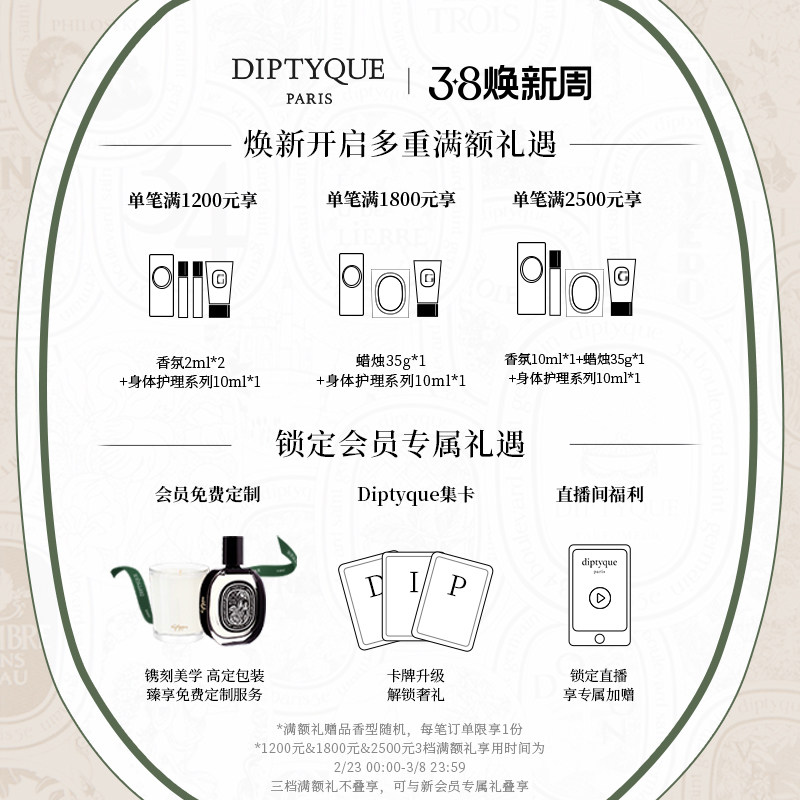 DIPTYQUE
PARIS

3·8焕新周

焕新开启多重满额礼遇

单笔满1200元享

香氛2ml*2
+身体护理系列10ml*1

单笔满1800元享

蜡烛35g*1
+身体护理系列10ml*1

单笔满2500元享

香氛10ml*1+蜡烛35g*1
+身体护理系列10ml*1

锁定会员专属礼遇

会员免费定制

镌刻美学 高定包装
臻享免费定制服务

Diptyque集卡

D I P

卡牌升级
解锁奢礼

直播间福利

diptyque
paris

锁定直播
享专属加赠

*满额礼赠品香型随机，每笔订单限享1份
*1200元&1800元&2500元3档满额礼享用时间为
2/23 00:00-3/8 23:59
三档满额礼不叠享，可与新会员专属礼叠享