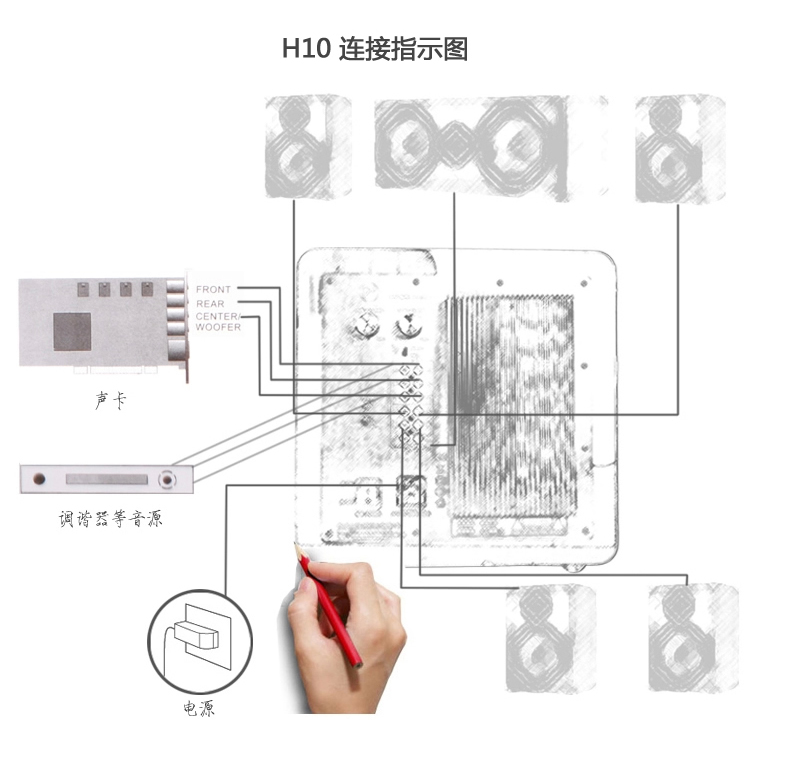 H10 连接指示图

FRONT
REAR
CENTER/
WOOFER

声卡

调谐器等音源

电源