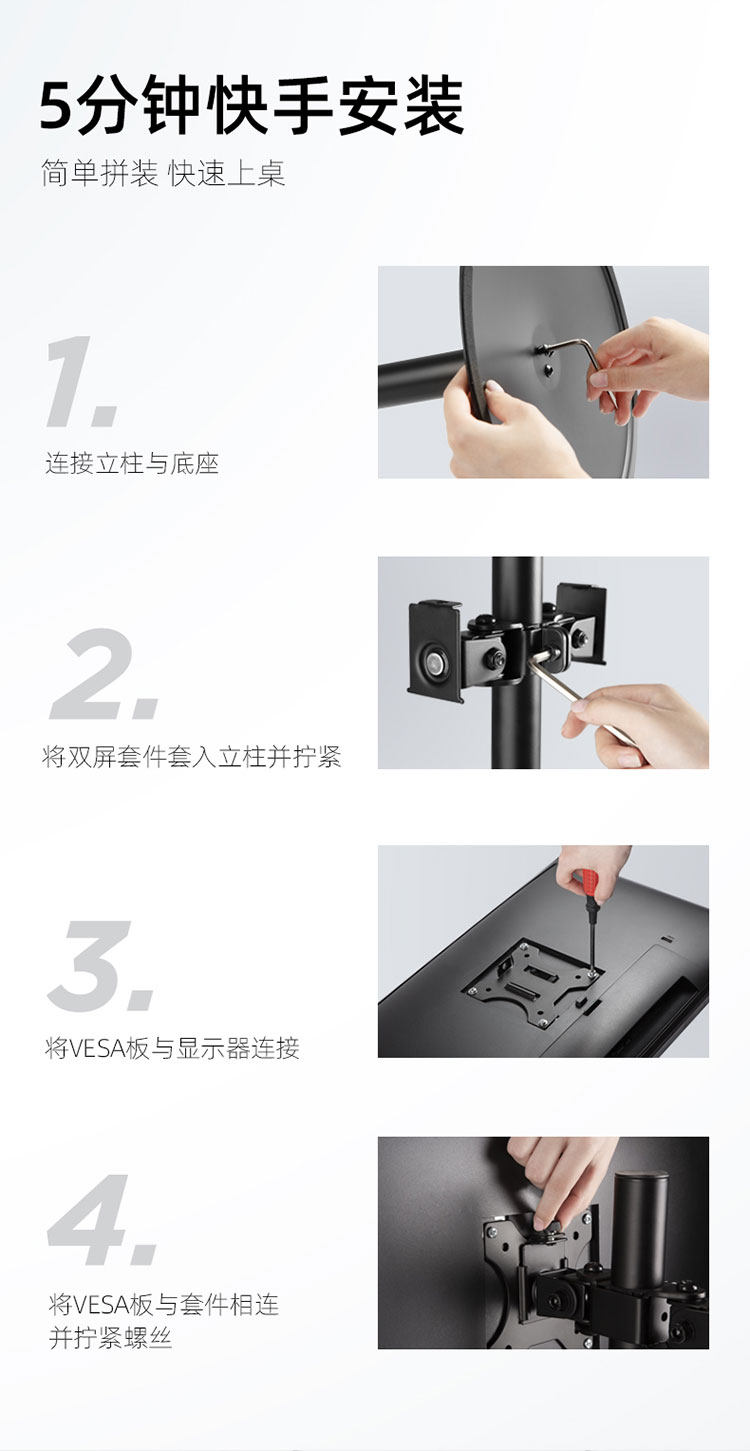 5分钟快手安装

简单拼装 快速上桌

1.

连接立柱与底座

2.

将双屏套件套入立柱并拧紧

3.

将VESA板与显示器连接

4.

将VESA板与套件相连并拧紧螺丝