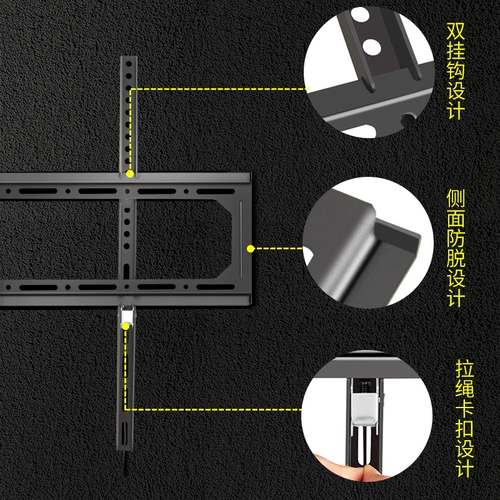 双挂钩设计

侧面防脱设计

拉绳卡扣设计