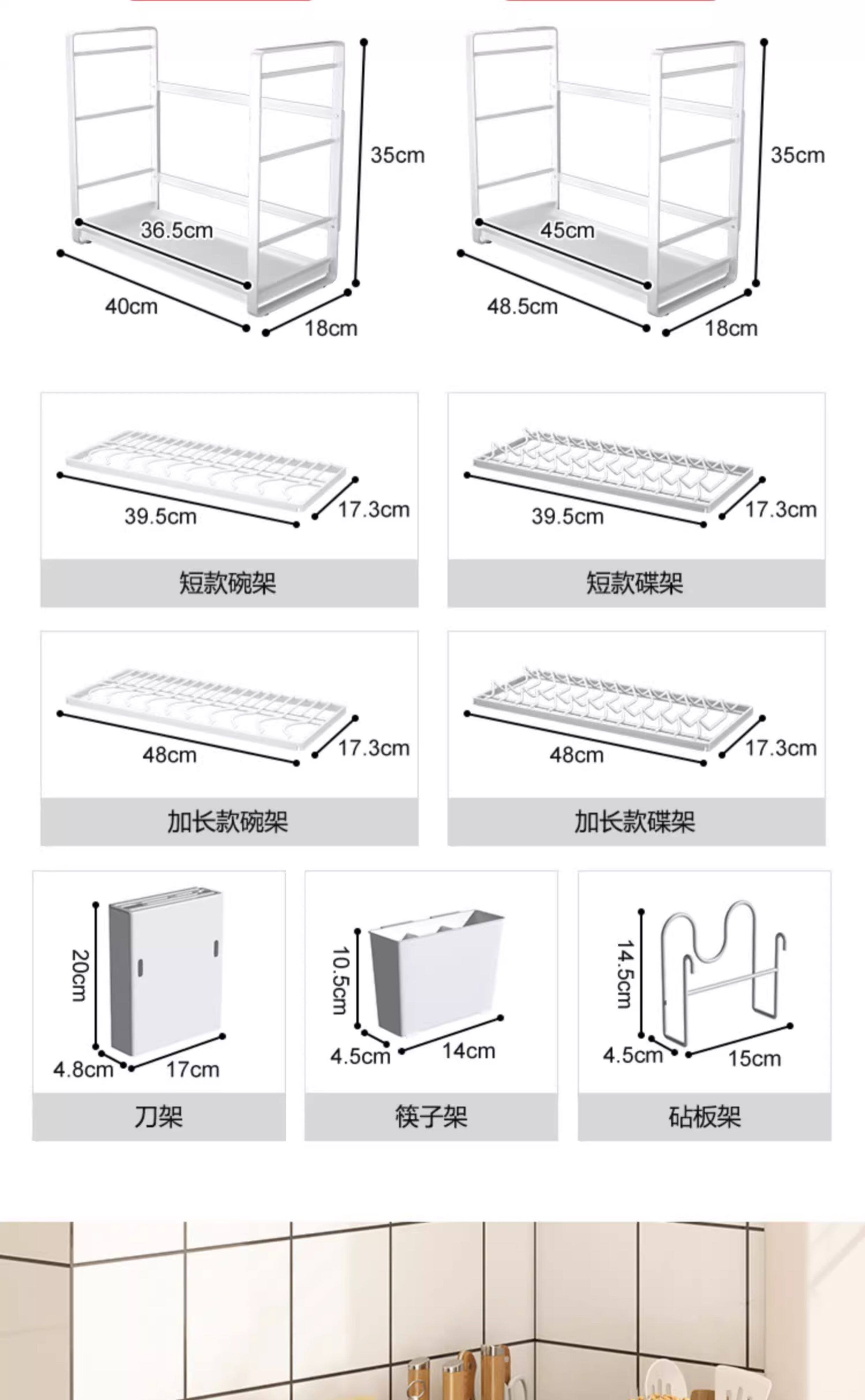 35cm
36.5cm
40cm
18cm

35cm
45cm
48.5cm
18cm

39.5cm
17.3cm
短款碗架

39.5cm
17.3cm
短款碟架

48cm
17.3cm
加长款碗架

48cm
17.3cm
加长款碟架

20cm
4.8cm
17cm
刀架

10.5cm
4.5cm
14cm
筷子架

14.5cm
4.5cm
15cm
砧板架