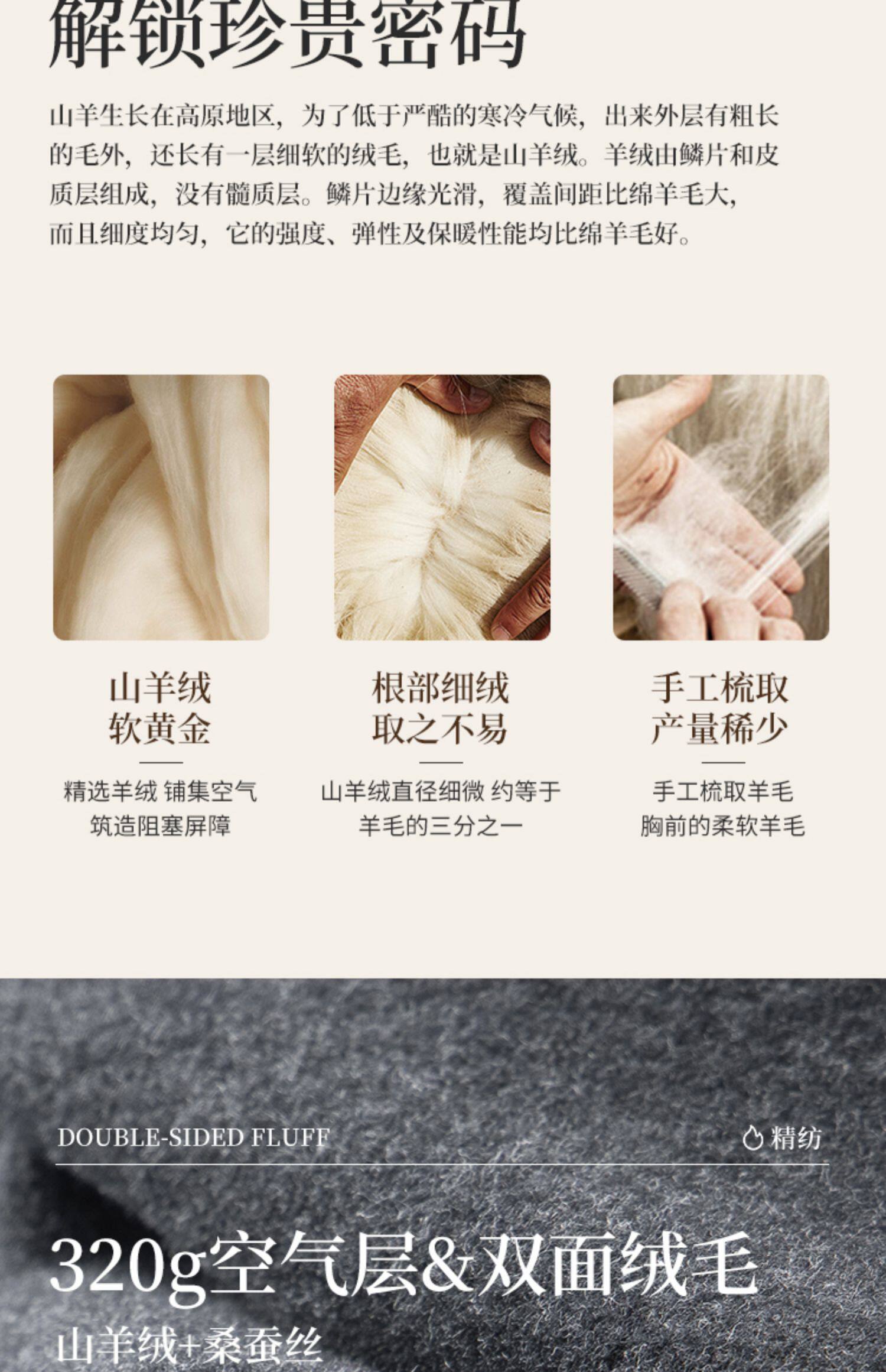 解锁珍贵密码

山羊生长在高原地区，为了低于严酷的寒冷气候，出来外层有粗长的毛外，还长有一层细软的绒毛，也就是山羊绒。羊绒由鳞片和皮质层组成，没有髓质层。鳞片边缘光滑，覆盖间距比绵羊毛大，而且细度均匀，它的强度、弹性及保暖性能均比绵羊毛好。

山羊绒
软黄金

精选羊绒 铺集空气
筑造阻塞屏障

根部细绒
取之不易

山羊绒直径细微 约等于
羊毛的三分之一

手工梳取
产量稀少

手工梳取羊毛
胸前的柔软羊毛

DOUBLE-SIDED FLUFF

精纺

320g空气层&双面绒毛

山羊绒+桑蚕丝