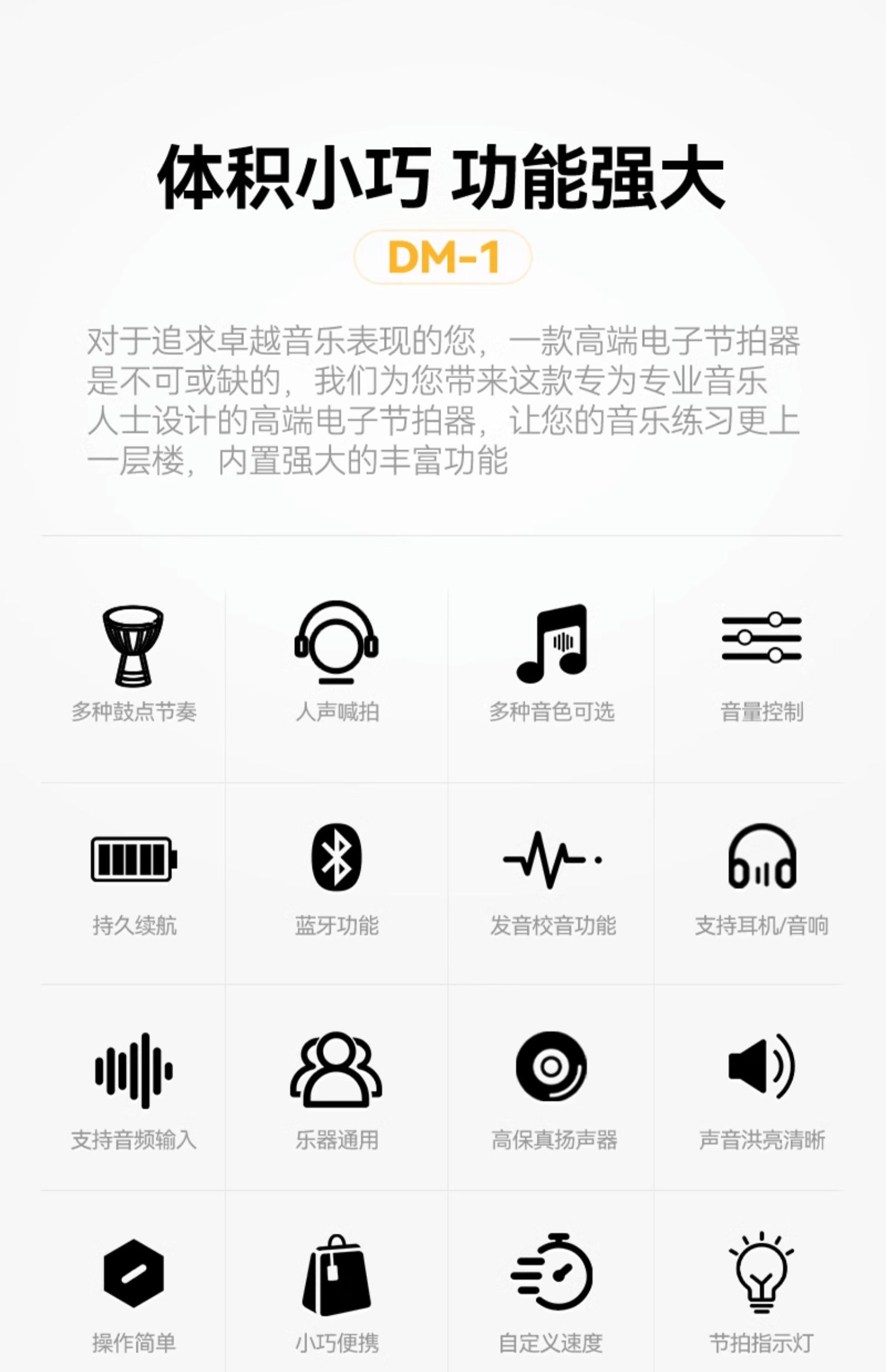 体积小巧 功能强大

DM-1

对于追求卓越音乐表现的您，一款高端电子节拍器是不可或缺的，我们为您带来这款专为专业音乐人士设计的高端电子节拍器，让您的音乐练习更上一层楼，内置强大的丰富功能

多种鼓点节奏

人声喊拍

多种音色可选

音量控制

持久续航

蓝牙功能

发音校音功能

支持耳机/音响

支持音频输入

乐器通用

高保真扬声器

声音洪亮清晰

操作简单

小巧便携

自定义速度

节拍指示灯