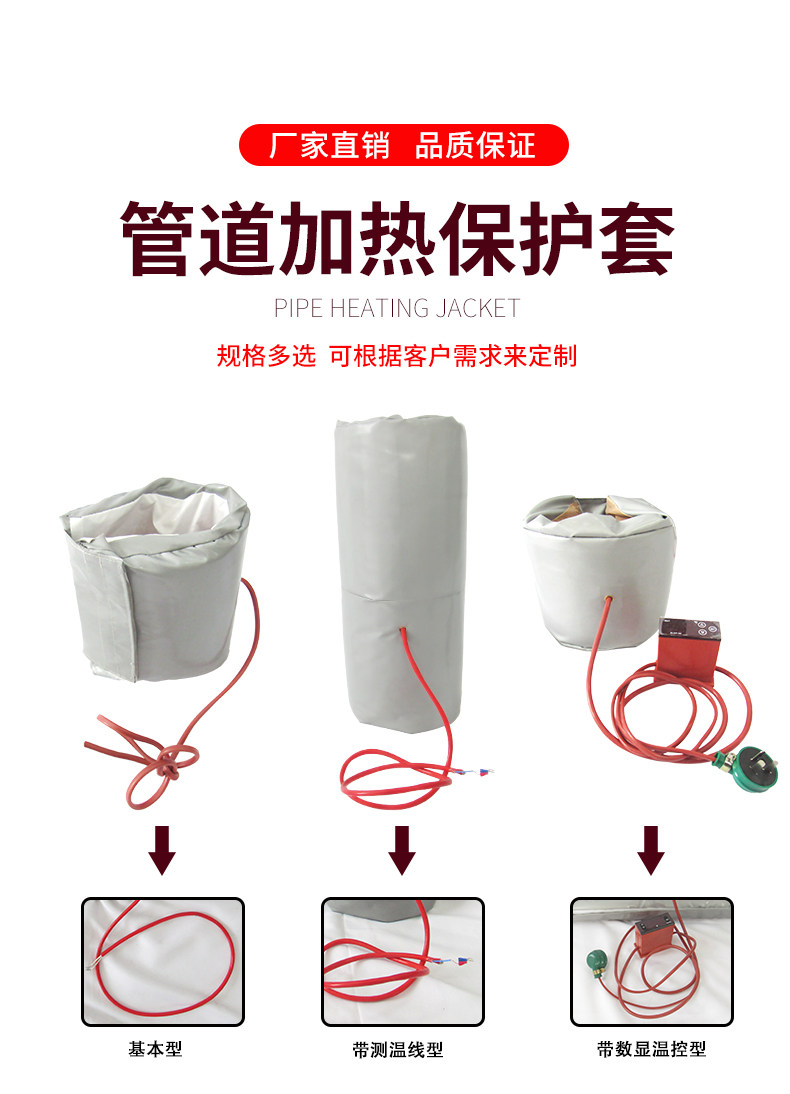 厂家直销 品质保证

管道加热保护套

PIPE HEATING JACKET

规格多选 可根据客户需求来定制

基本型

带测温线型

带数显温控型