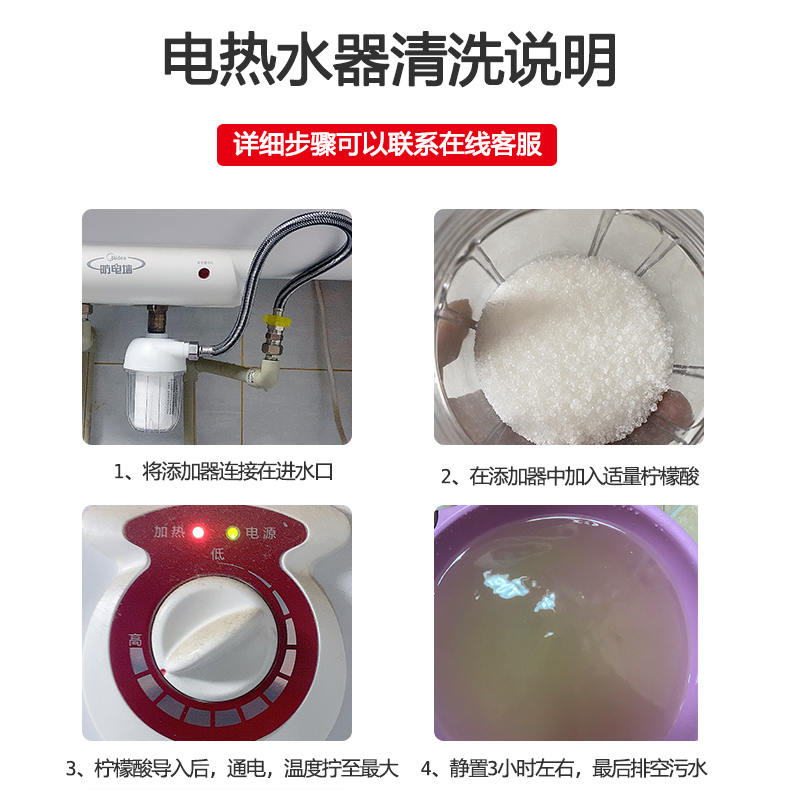 电热水器清洗说明

详细步骤可以联系在线客服

Midea
防电墙

1、将添加器连接在进水口

2、在添加器中加入适量柠檬酸

加热 电源
低
高

3、柠檬酸导入后，通电，温度拧至最大

4、静置3小时左右，最后排空污水