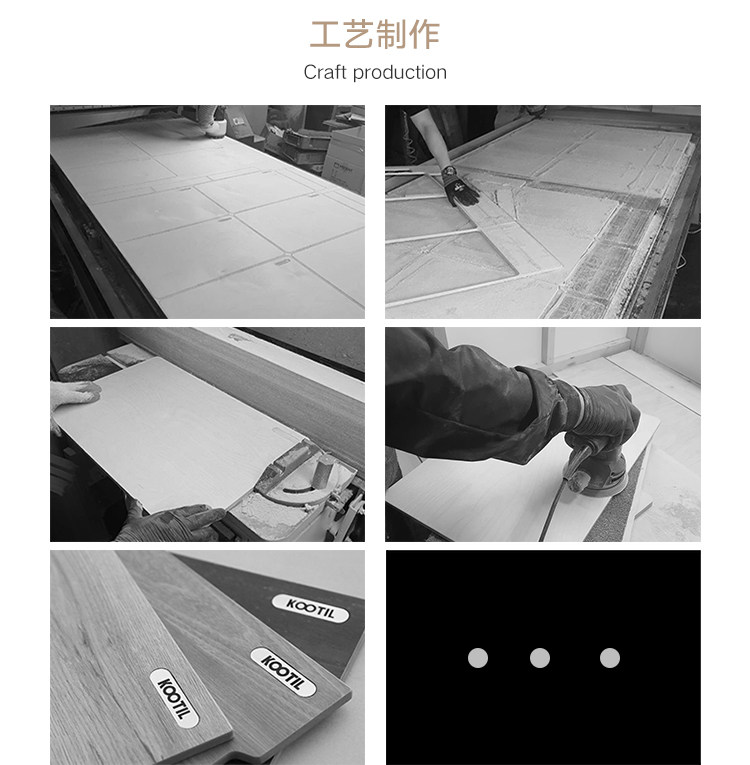 工艺制作
Craft production

KOOTIL
KOOTIL
KOOTIL