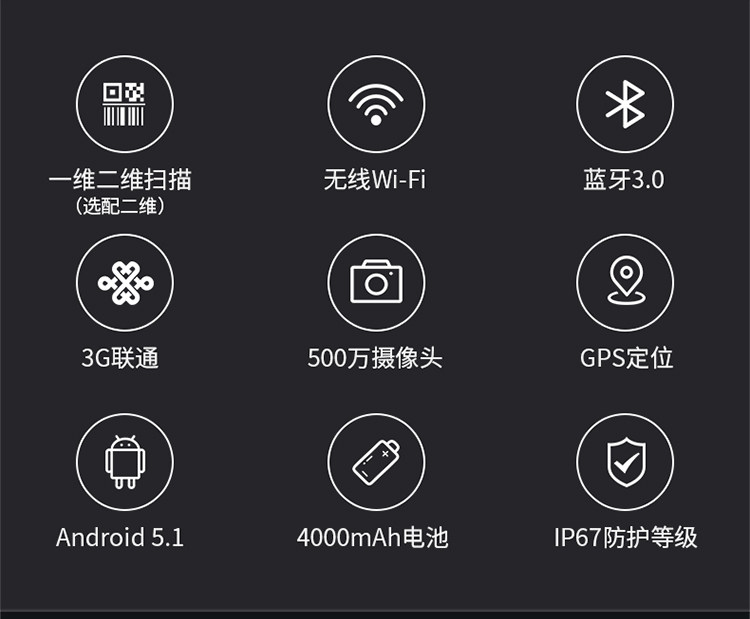 一维二维扫描
(选配二维)

无线Wi-Fi

蓝牙3.0

3G联通

500万摄像头

GPS定位

Android 5.1

4000mAh电池

IP67防护等级