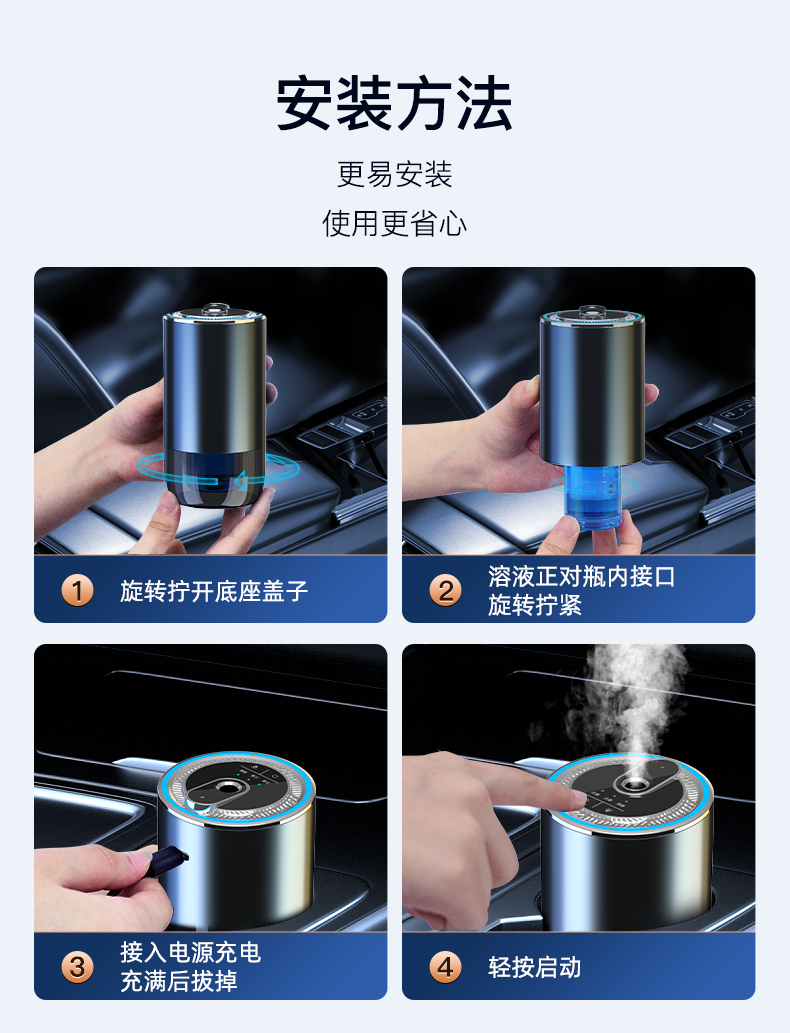 安装方法

更易安装

使用更省心

1 旋转拧开底座盖子

2 溶液正对瓶内接口
旋转拧紧

3 接入电源充电
充满后拔掉

4 轻按启动